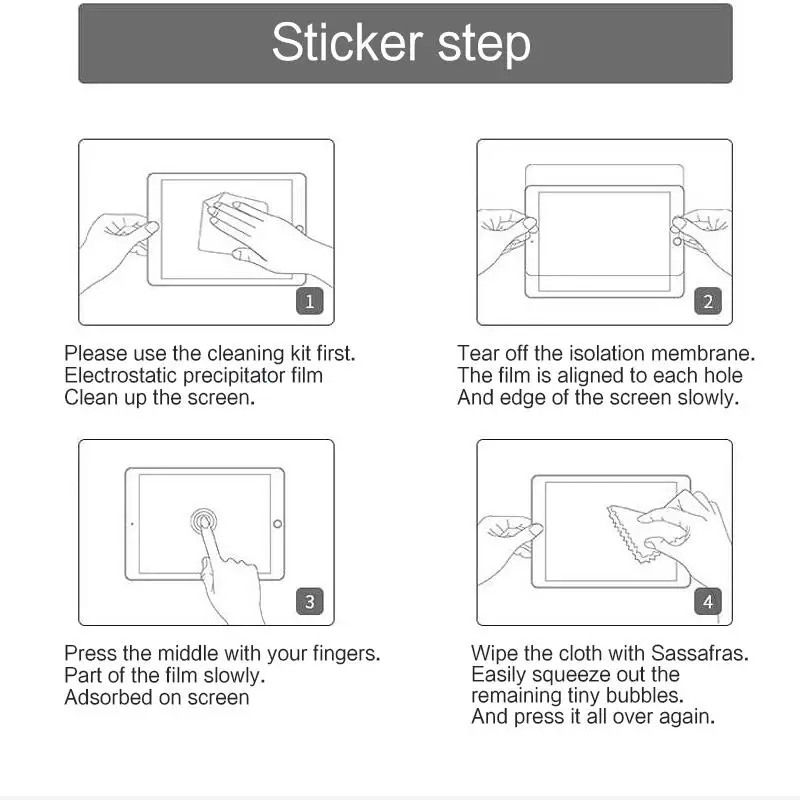 Sticker step

1

Please use the cleaning kit first.
Electrostatic precipitator film
Clean up the screen.

2

Tear off the isolation membrane.
The film is aligned to each hole
And edge of the screen slowly.

3

Press the middle with your fingers.
Part of the film slowly.
Adsorbed on screen

4

Wipe the cloth with Sassafras.
Easily squeeze out the
remaining tiny bubbles.
And press it all over again.