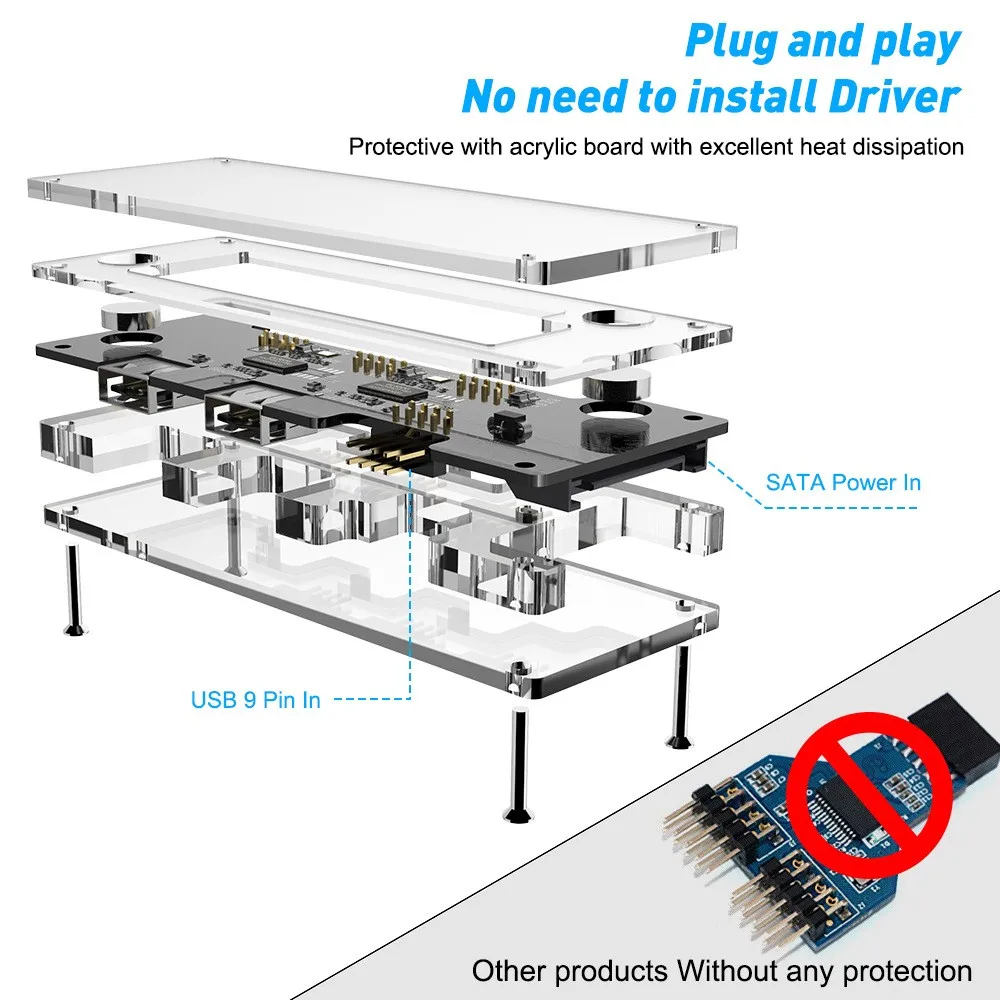 Plug and play
No need to install Driver

Protective with acrylic board with excellent heat dissipation

SATA Power In

USB 9 Pin In

Other products Without any protection