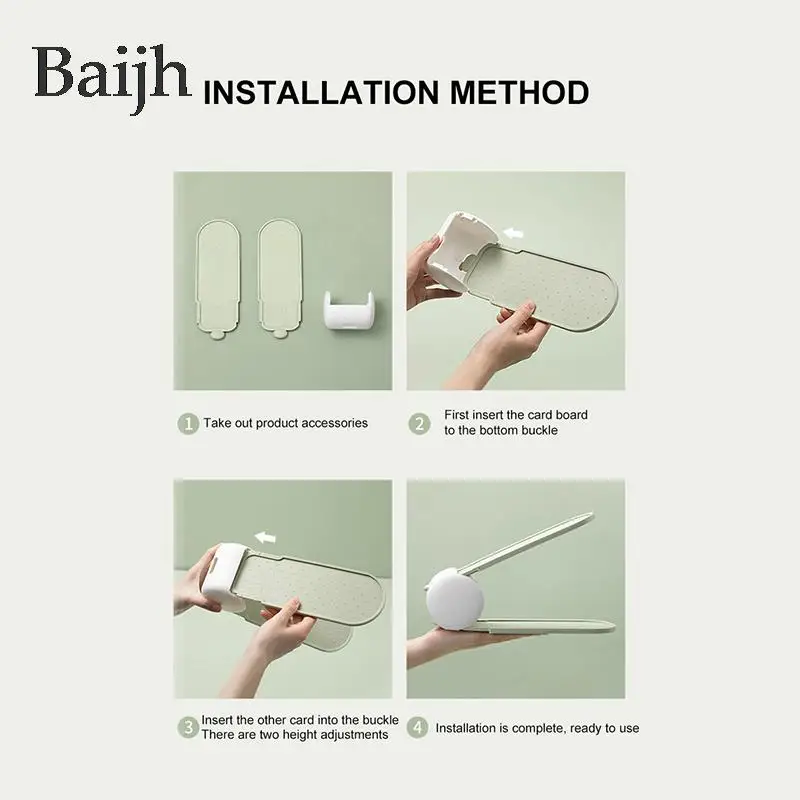 Baijh INSTALLATION METHOD

1 Take out product accessories

2 First insert the card board to the bottom buckle

3 Insert the other card into the buckle There are two height adjustments

4 Installation is complete, ready to use