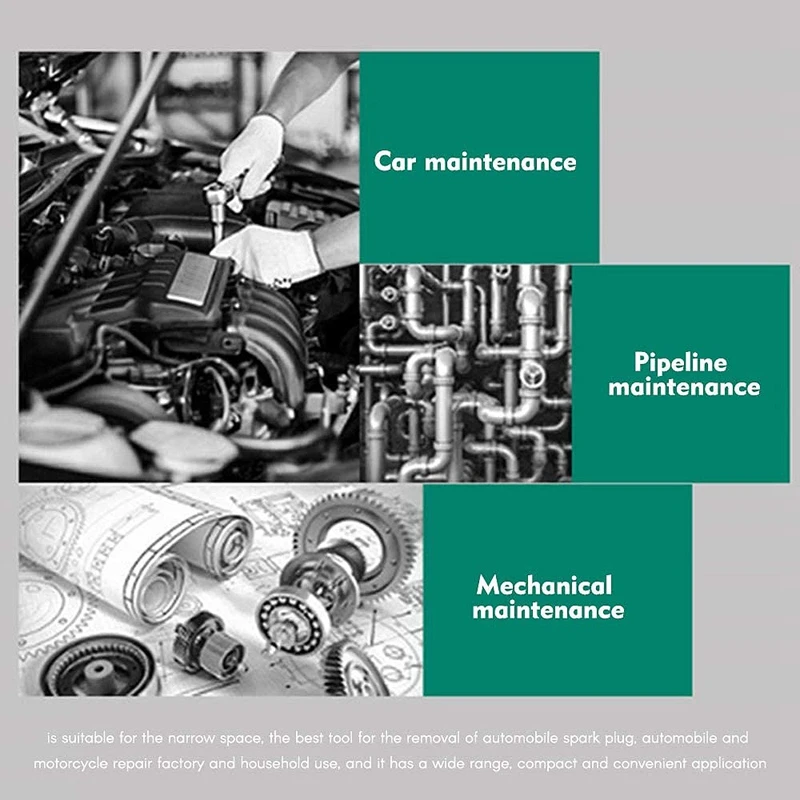 Car maintenance

Pipeline maintenance

Mechanical maintenance

is suitable for the narrow space, the best tool for the removal of automobile spark plug, automobile and motorcycle repair factory and household use, and it has a wide range, compact and convenient application