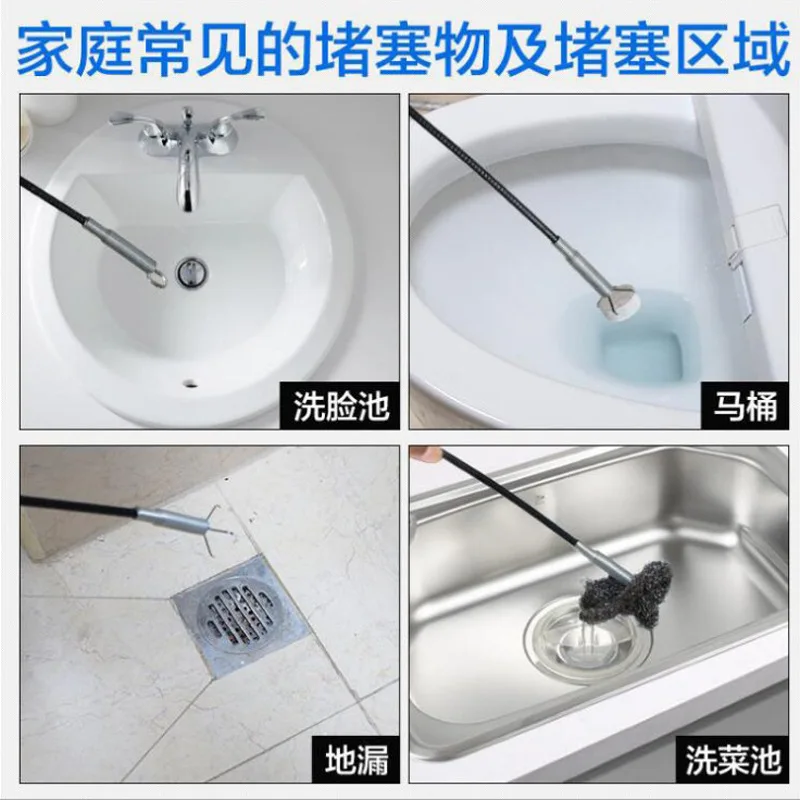 家庭常见的堵塞物及堵塞区域

洗脸池

马桶

地漏

洗菜池