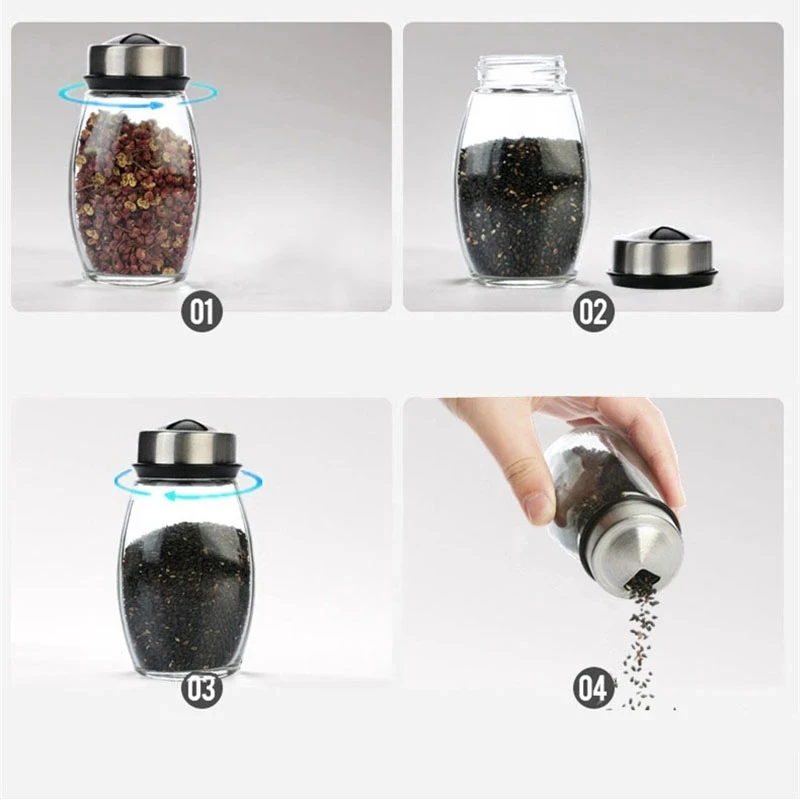 01

02

03

04