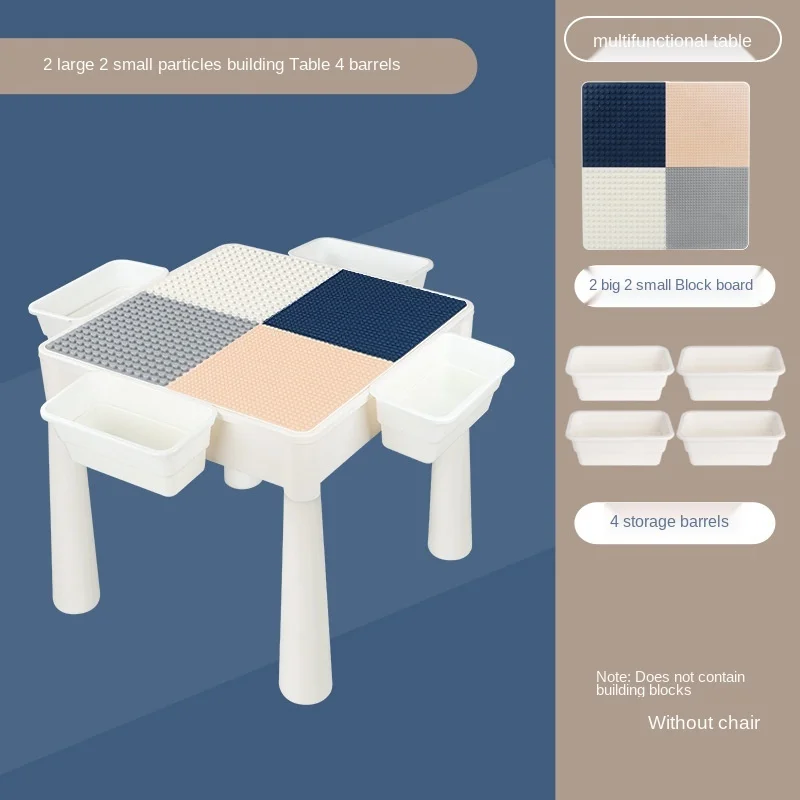 2 large 2 small particles building Table 4 barrels

multifunctional table

2 big 2 small Block board

4 storage barrels

Note: Does not contain building blocks

Without chair