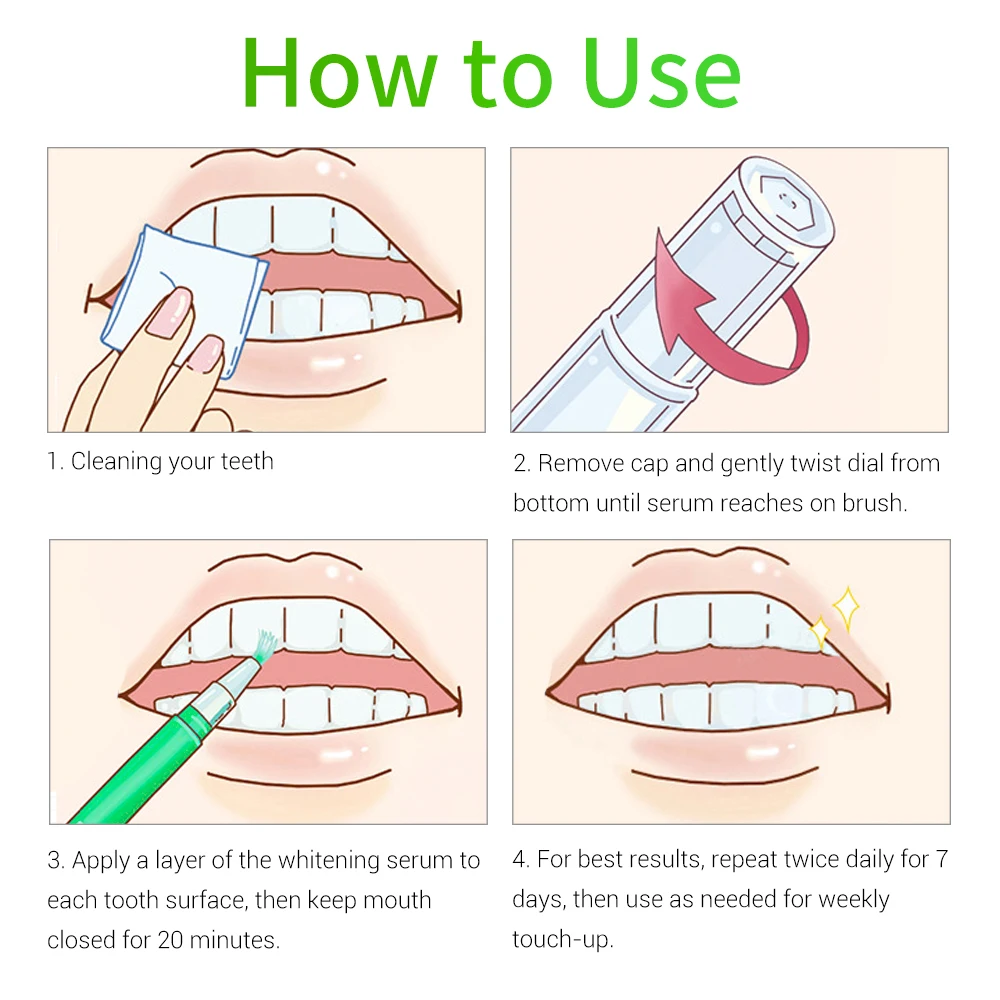 How to Use

1. Cleaning your teeth

2. Remove cap and gently twist dial from bottom until serum reaches on brush.

3. Apply a layer of the whitening serum to each tooth surface, then keep mouth closed for 20 minutes.

4. For best results, repeat twice daily for 7 days, then use as needed for weekly touch-up.