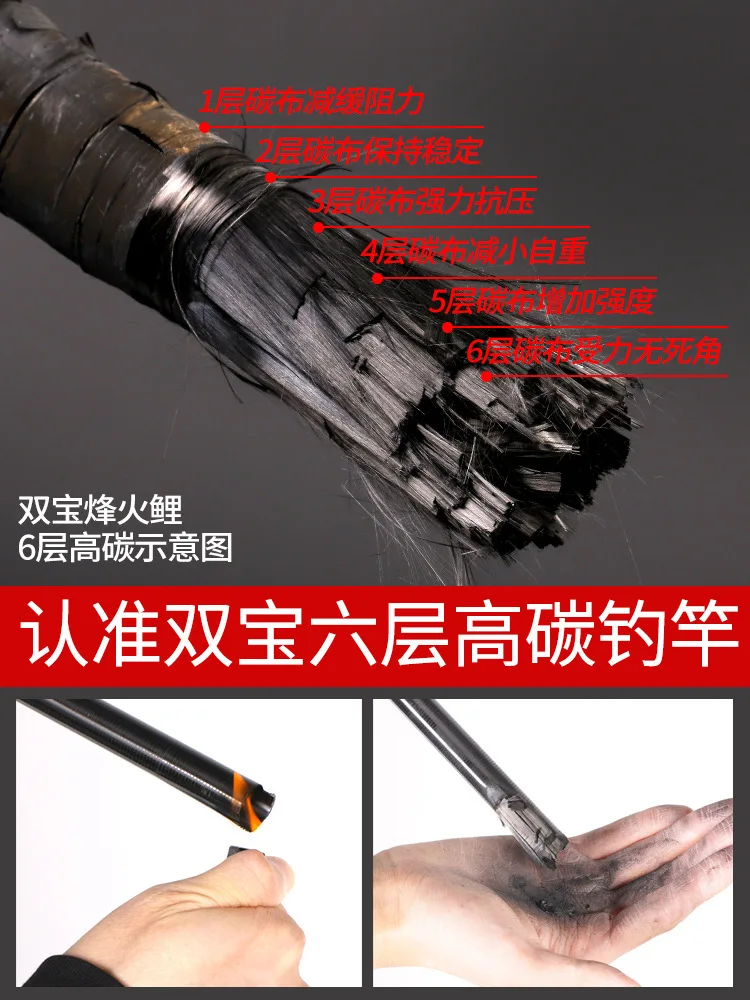 1层碳布减缓阻力
2层碳布保持稳定
3层碳布强力抗压
4层碳布减小自重
5层碳布增加强度
6层碳布受力无死角

双宝烽火鲤
6层高碳示意图

认准双宝六层高碳钓竿