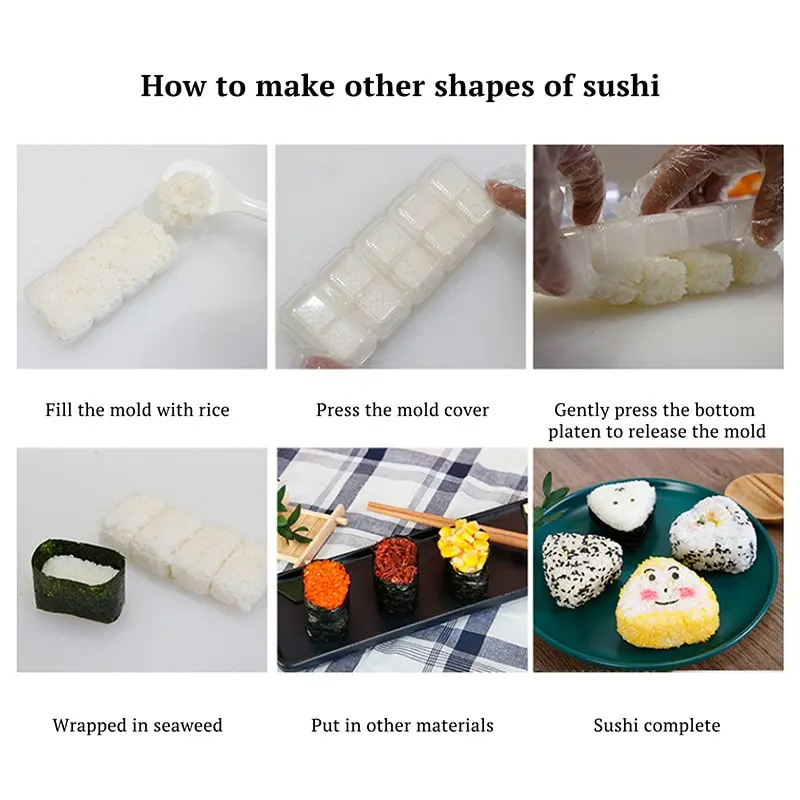 How to make other shapes of sushi

Fill the mold with rice

Press the mold cover

Gently press the bottom platen to release the mold

Wrapped in seaweed

Put in other materials

Sushi complete