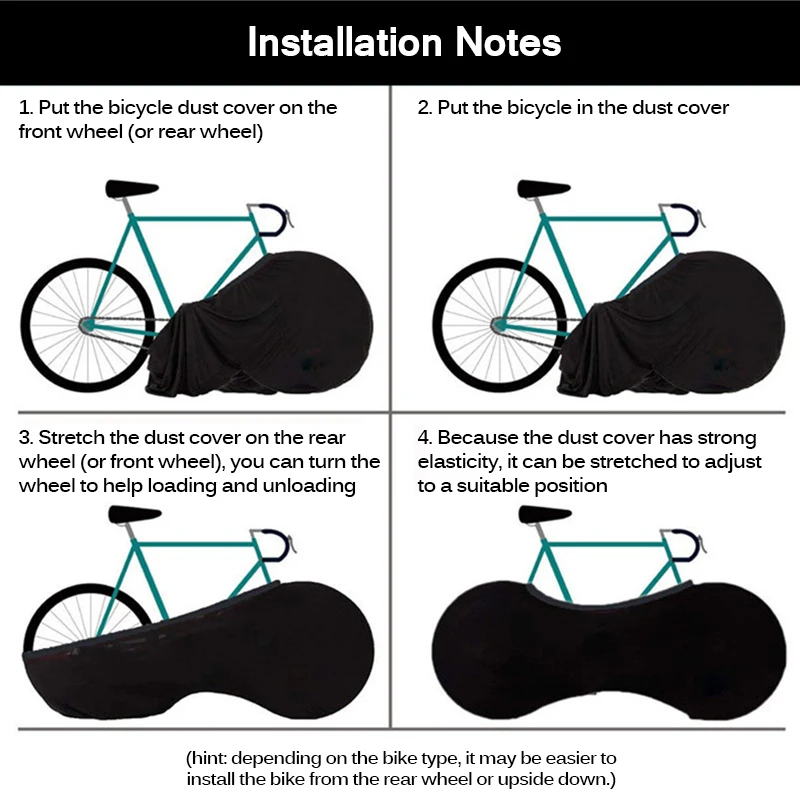 Installation Notes

1. Put the bicycle dust cover on the front wheel (or rear wheel)

2. Put the bicycle in the dust cover

3. Stretch the dust cover on the rear wheel (or front wheel), you can turn the wheel to help loading and unloading

4. Because the dust cover has strong elasticity, it can be stretched to adjust to a suitable position

(hint: depending on the bike type, it may be easier to install the bike from the rear wheel or upside down.)