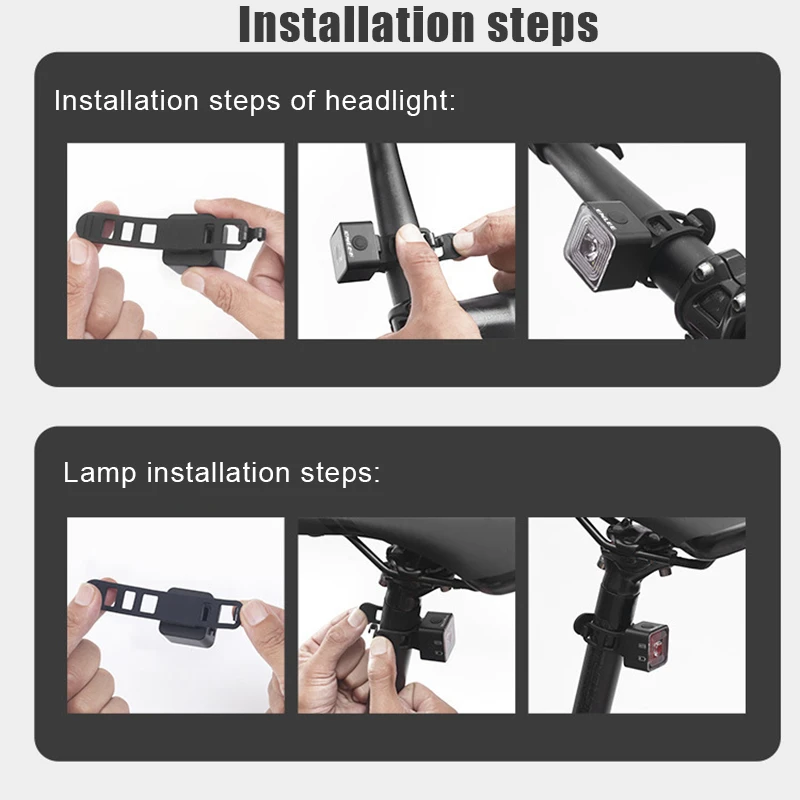 Installation steps

Installation steps of headlight:

Lamp installation steps: