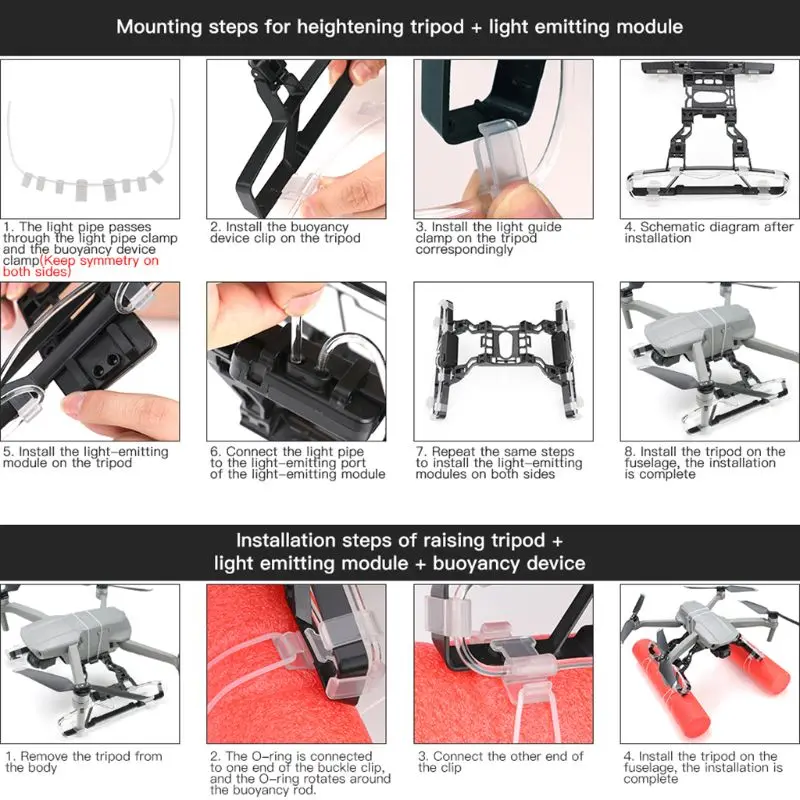 Mounting steps for heightening tripod + light emitting module

1. The light pipe passes through the light pipe clamp and the buoyancy device clamp(Keep symmetry on both sides)

2. Install the buoyancy device clip on the tripod

3. Install the light guide clamp on the tripod correspondingly

4. Schematic diagram after installation

5. Install the light-emitting module on the tripod

6. Connect the light pipe to the light-emitting port of the light-emitting module

7. Repeat the same steps to install the light-emitting modules on both sides

8. Install the tripod on the fuselage, the installation is complete

Installation steps of raising tripod + light emitting module + buoyancy device

1. Remove the tripod from the body

2. The O-ring is connected to one end of the buckle clip, and the O-ring rotates around the buoyancy rod.

3. Connect the other end of the clip

4. Install the tripod on the fuselage, the installation is complete