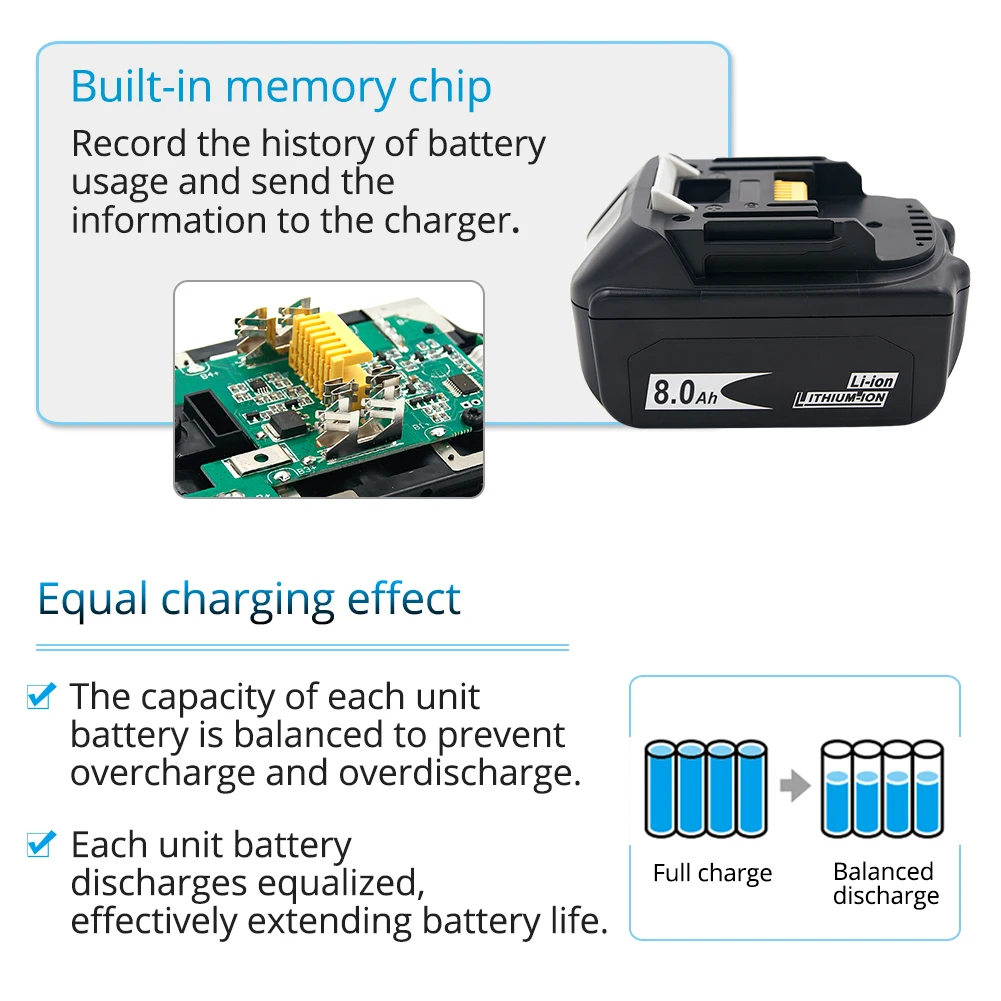 Built-in memory chip

Record the history of battery usage and send the information to the charger.

8.0Ah

Li-ion
LITHIUM-ION

Equal charging effect

The capacity of each unit battery is balanced to prevent overcharge and overdischarge.

Each unit battery discharges equalized, effectively extending battery life.

Full charge

Balanced discharge