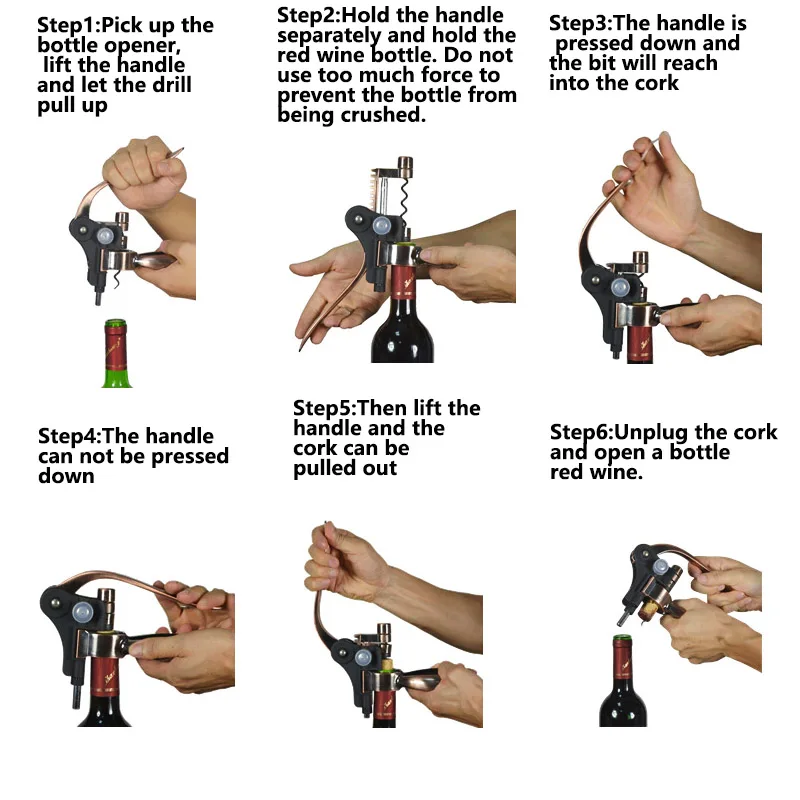 Step1:Pick up the bottle opener, lift the handle and let the drill pull up

Step2:Hold the handle separately and hold the red wine bottle. Do not use too much force to prevent the bottle from being crushed.

Step3:The handle is pressed down and the bit will reach into the cork

Step4:The handle can not be pressed down

Step5:Then lift the handle and the cork can be pulled out

Step6:Unplug the cork and open a bottle red wine.