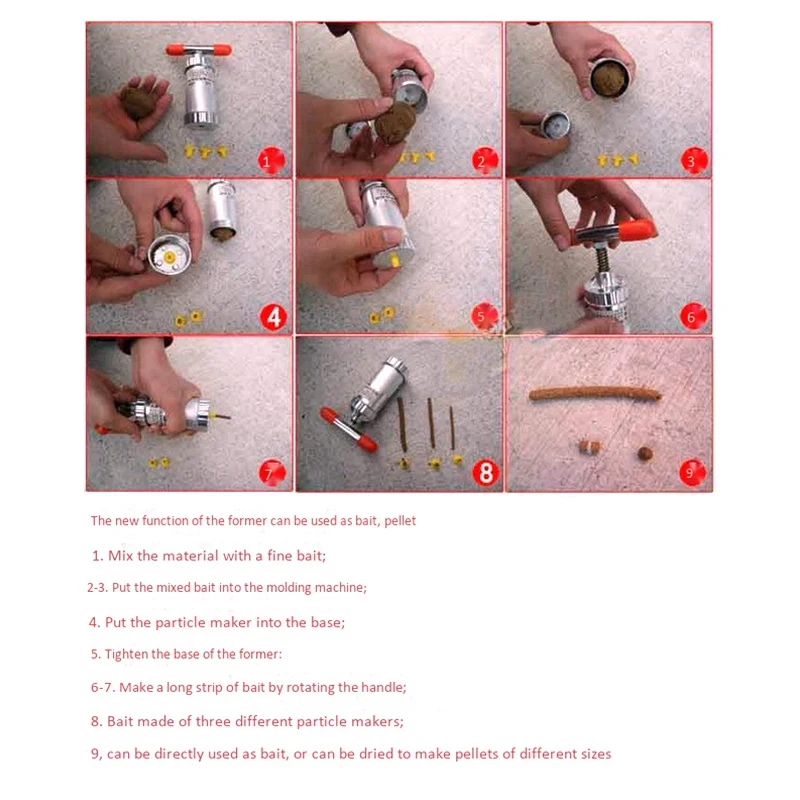 1
2
3
4
5
6
7
8
9

The new function of the former can be used as bait, pellet

1. Mix the material with a fine bait;

2-3. Put the mixed bait into the molding machine;

4. Put the particle maker into the base;

5. Tighten the base of the former:

6-7. Make a long strip of bait by rotating the handle;

8. Bait made of three different particle makers;

9, can be directly used as bait, or can be dried to make pellets of different sizes