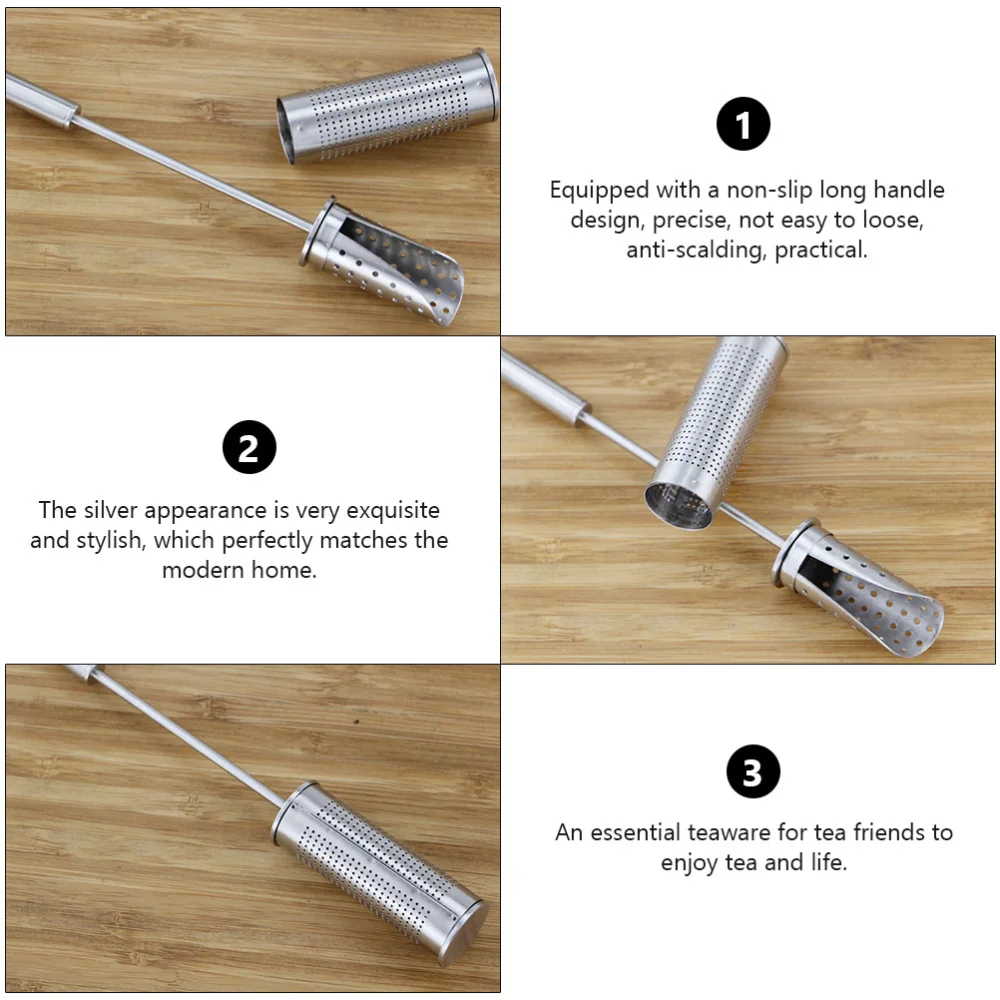 1

Equipped with a non-slip long handle design, precise, not easy to loose, anti-scalding, practical.

2

The silver appearance is very exquisite and stylish, which perfectly matches the modern home.

3

An essential teaware for tea friends to enjoy tea and life.