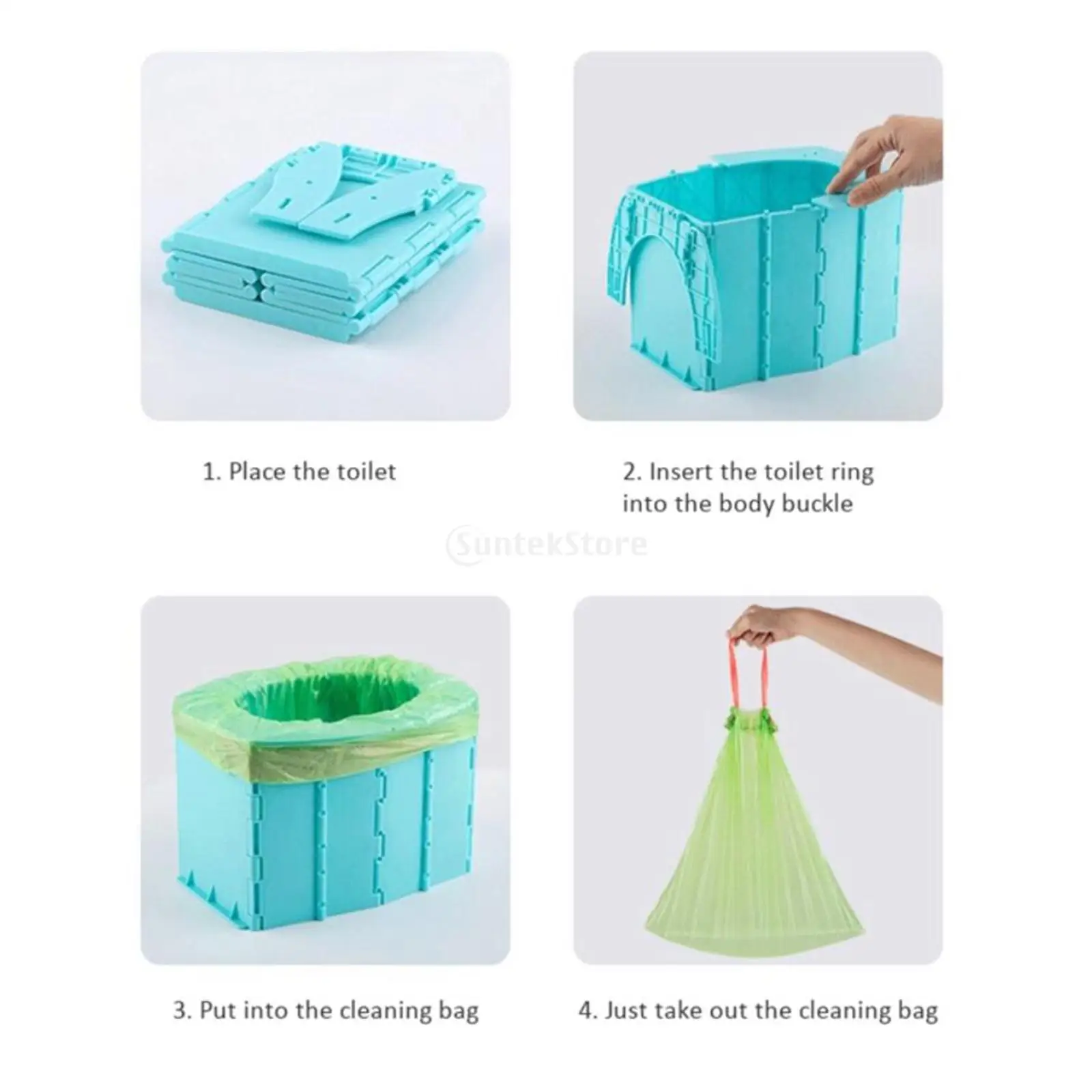 1. Place the toilet

2. Insert the toilet ring into the body buckle

SuntekStore

3. Put into the cleaning bag

4. Just take out the cleaning bag