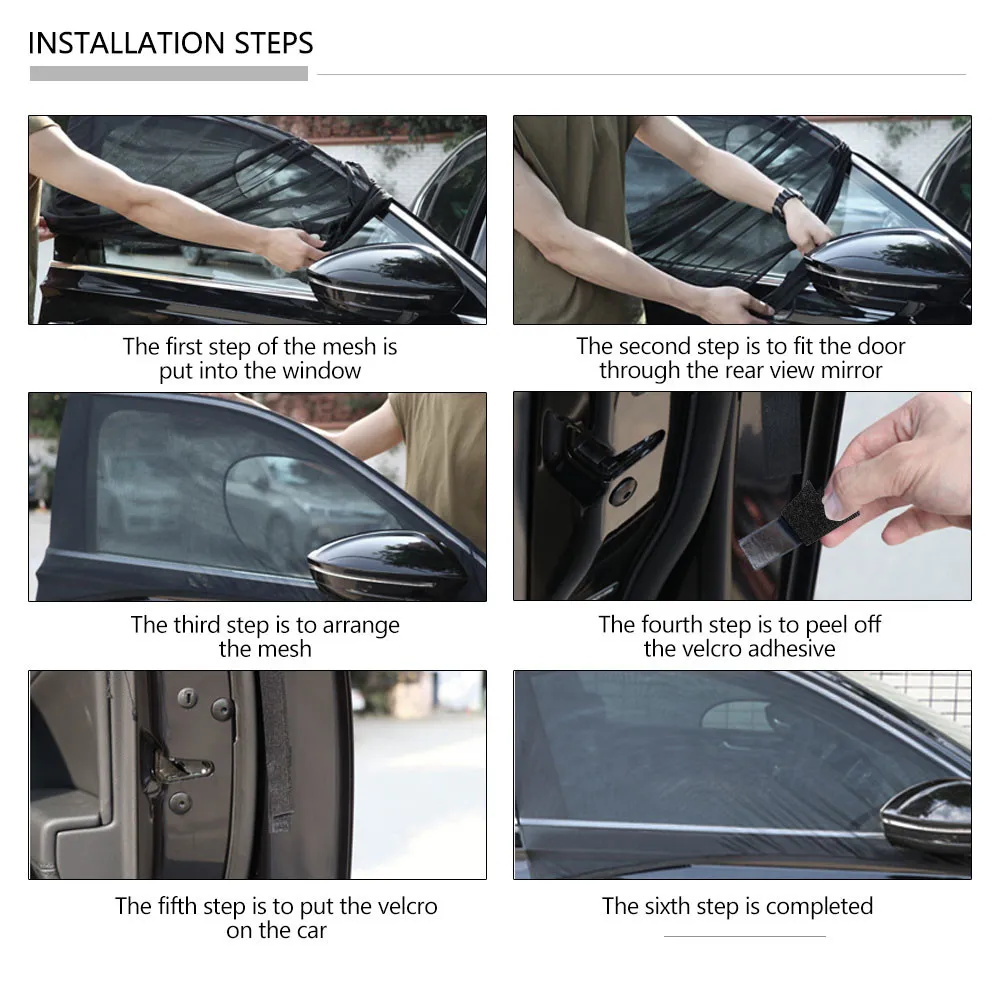 INSTALLATION STEPS

The first step of the mesh is put into the window

The second step is to fit the door through the rear view mirror

The third step is to arrange the mesh

The fourth step is to peel off the velcro adhesive

The fifth step is to put the velcro on the car

The sixth step is completed