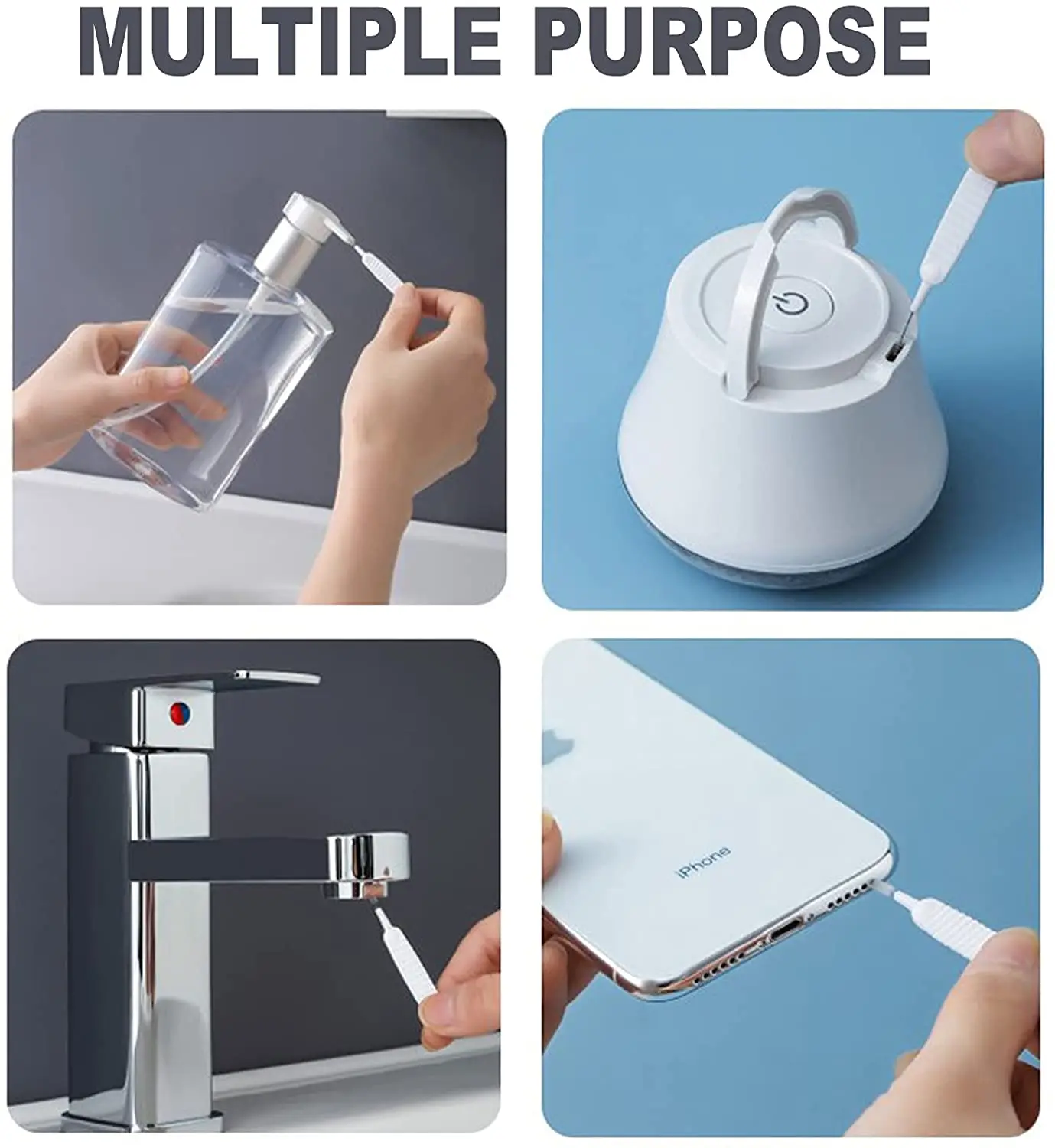 MULTIPLE PURPOSE

iPhone