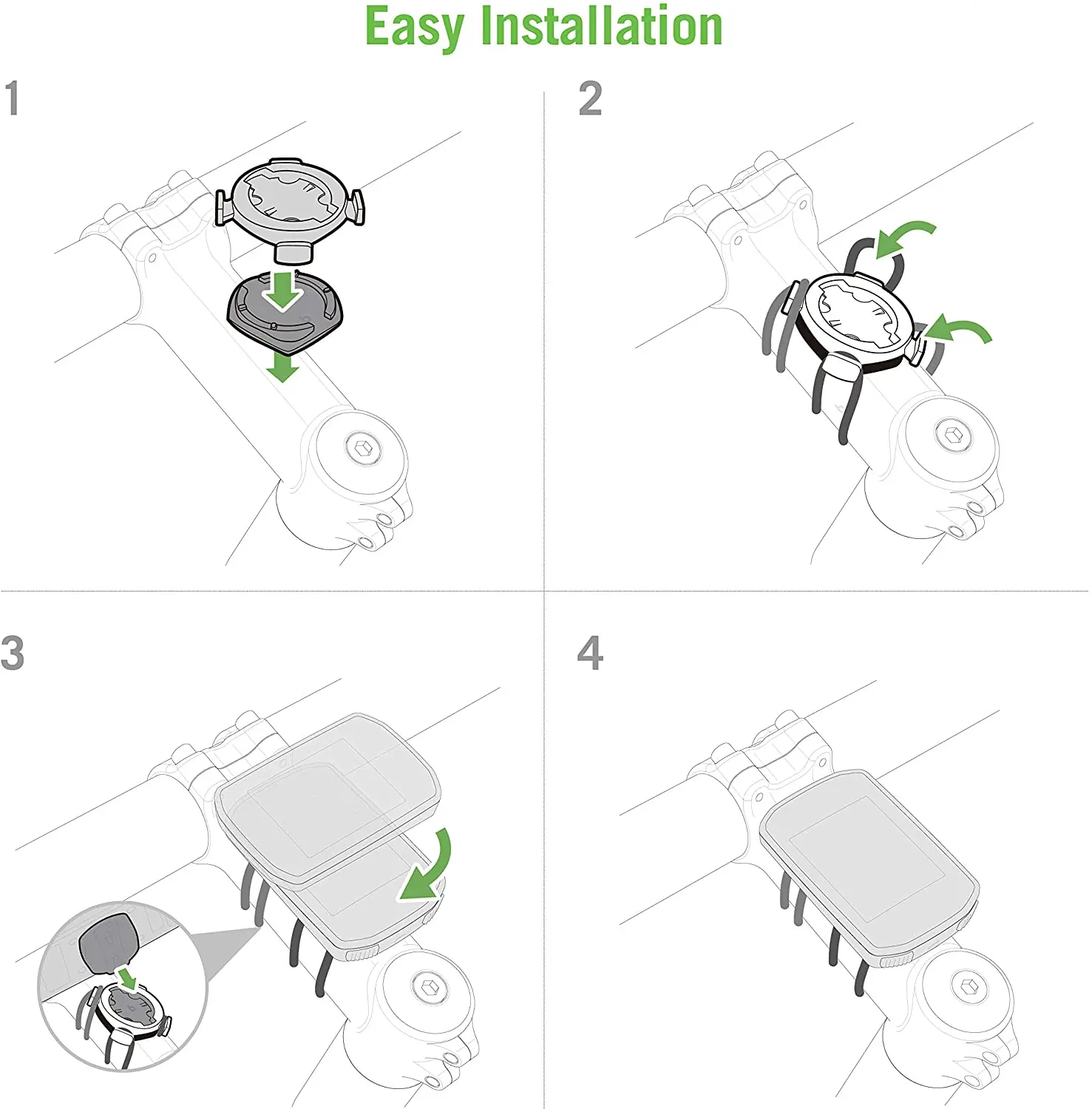 Easy Installation

1

2

3

4