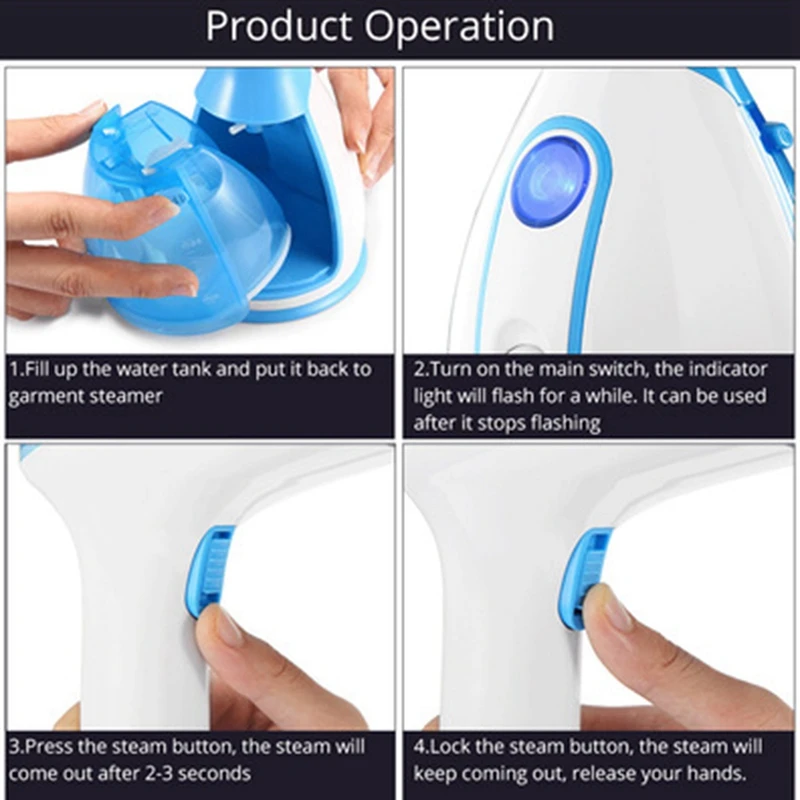 Product Operation

1.Fill up the water tank and put it back to garment steamer

2.Turn on the main switch, the indicator light will flash for a while. It can be used after it stops flashing

3.Press the steam button, the steam will come out after 2-3 seconds

4.Lock the steam button, the steam will keep coming out, release your hands.