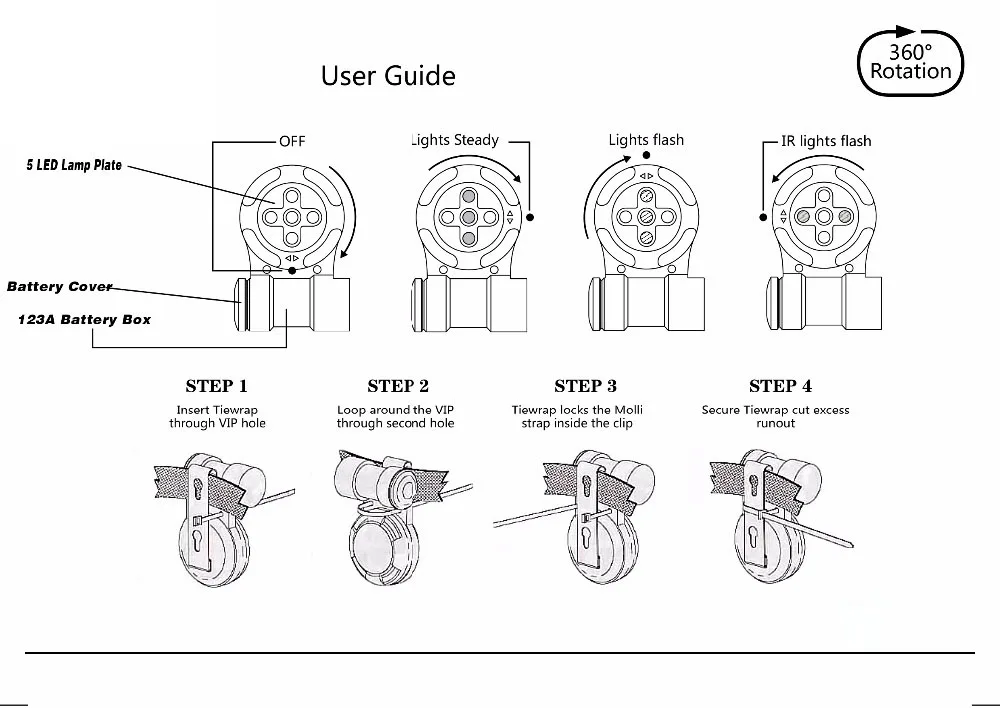 User Guide

360° Rotation

OFF

Lights Steady

Lights flash

IR lights flash

5 LED Lamp Plate

Battery Cover

123A Battery Box

STEP 1
Insert Tiewrap through VIP hole

STEP 2
Loop around the VIP through second hole

STEP 3
Tiewrap locks the Molli strap inside the clip

STEP 4
Secure Tiewrap cut excess runout