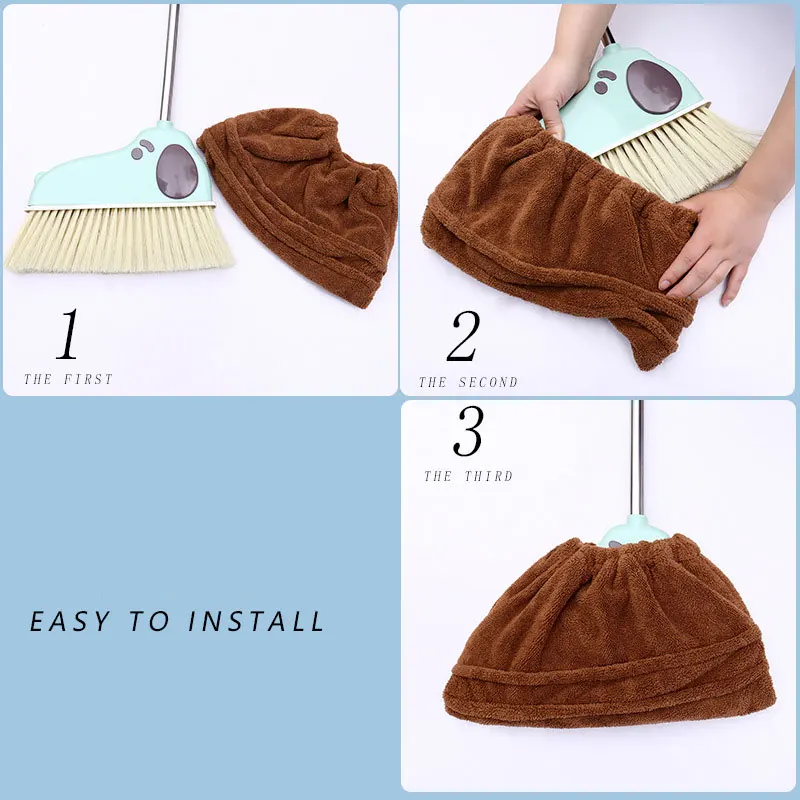 1
THE FIRST

2
THE SECOND

3
THE THIRD

EASY TO INSTALL