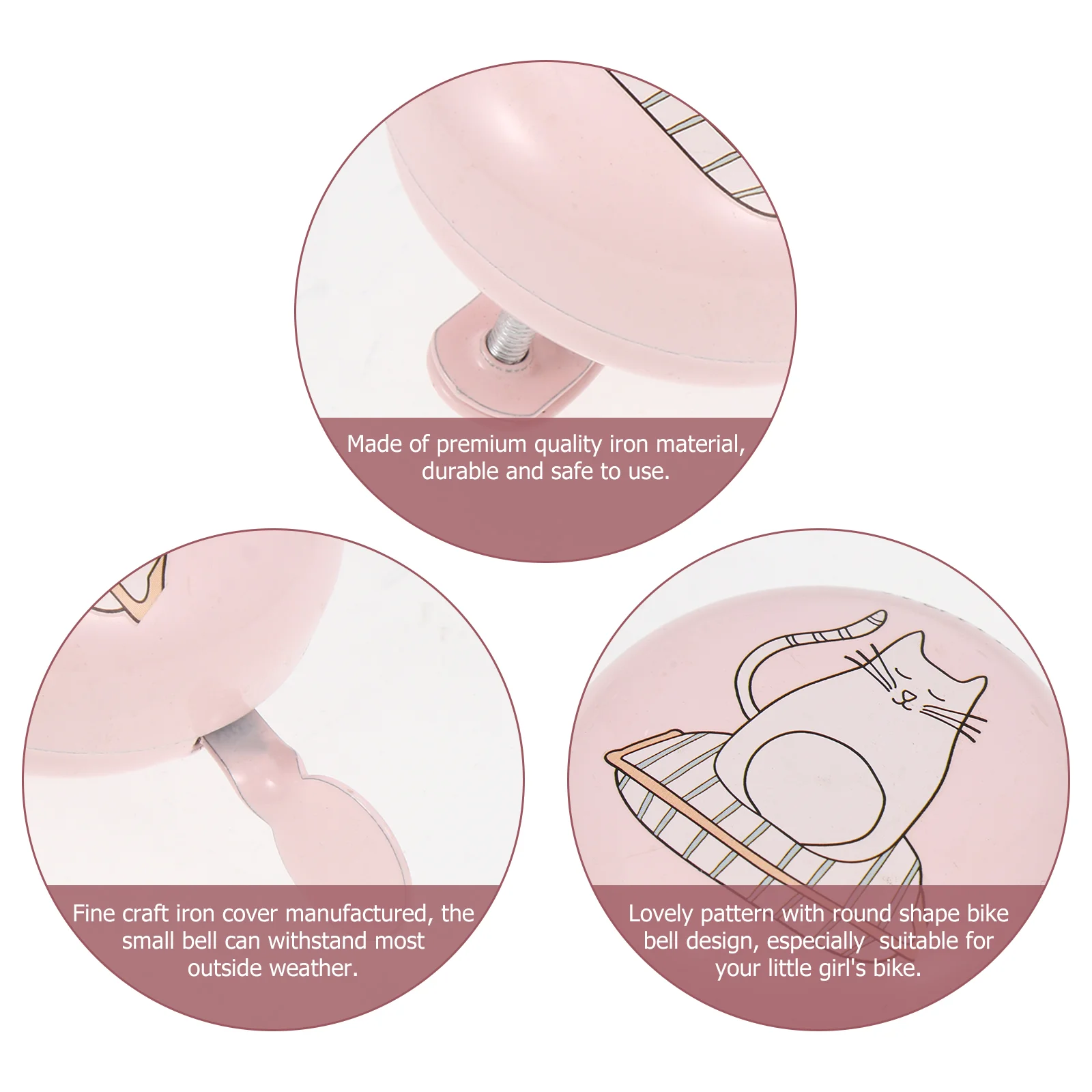 Made of premium quality iron material, durable and safe to use.

Fine craft iron cover manufactured, the small bell can withstand most outside weather.

Lovely pattern with round shape bike bell design, especially  suitable for your little girl's bike.