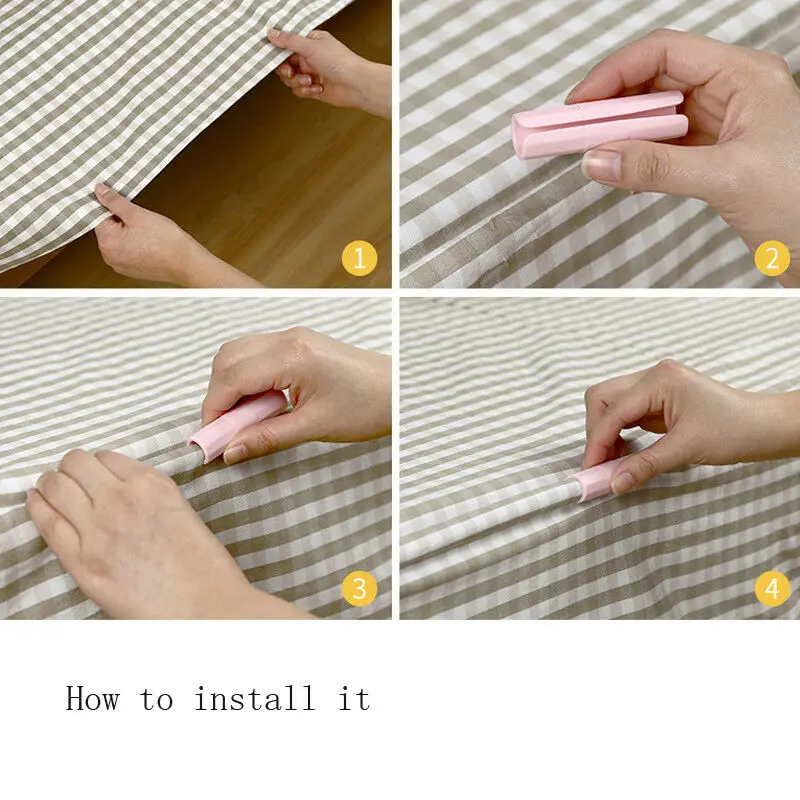 1

2

3

4

How to install it