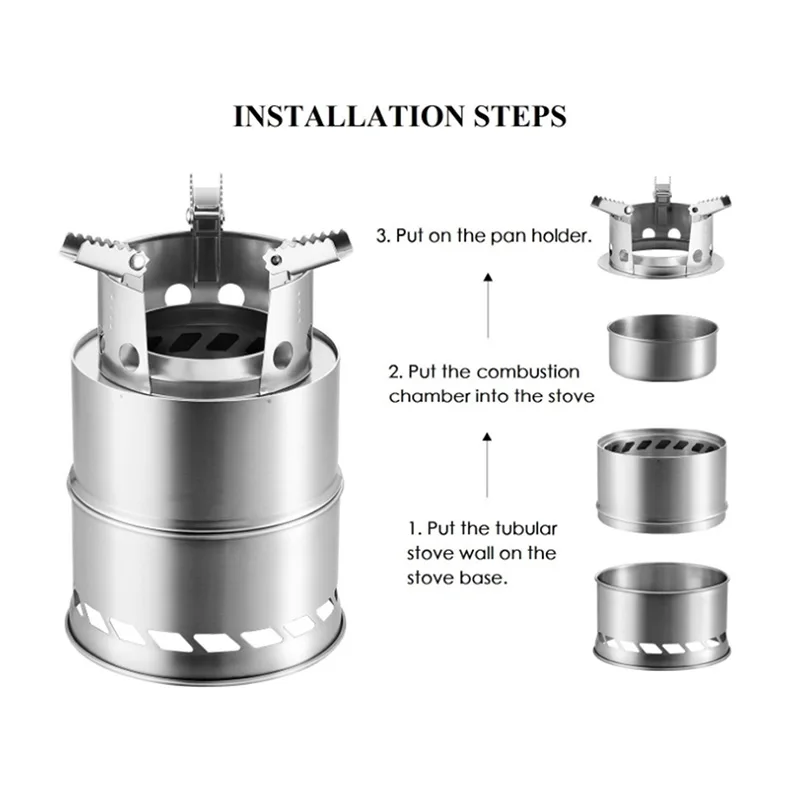 INSTALLATION STEPS

3. Put on the pan holder.

2. Put the combustion chamber into the stove

1. Put the tubular stove wall on the stove base.