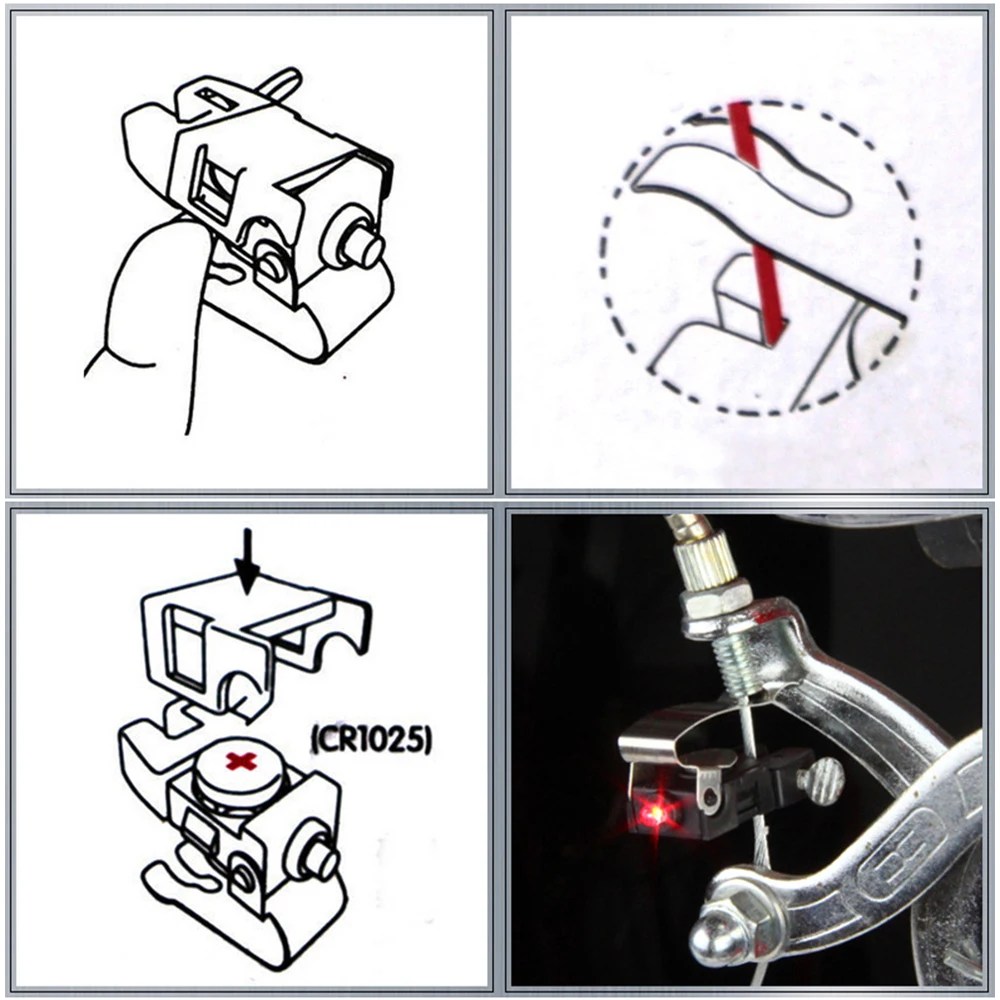 (CR1025)