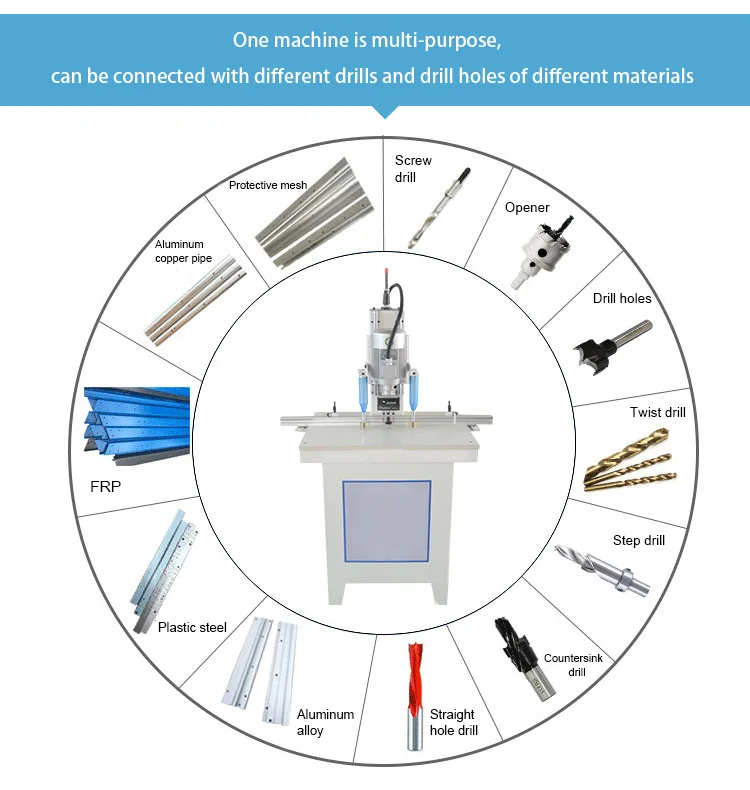 One machine is multi-purpose,
can be connected with different drills and drill holes of different materials

Screw drill

Opener

Drill holes

Twist drill

Step drill

Countersink drill

Straight hole drill

Aluminum alloy

Plastic steel

FRP

Aluminum copper pipe

Protective mesh