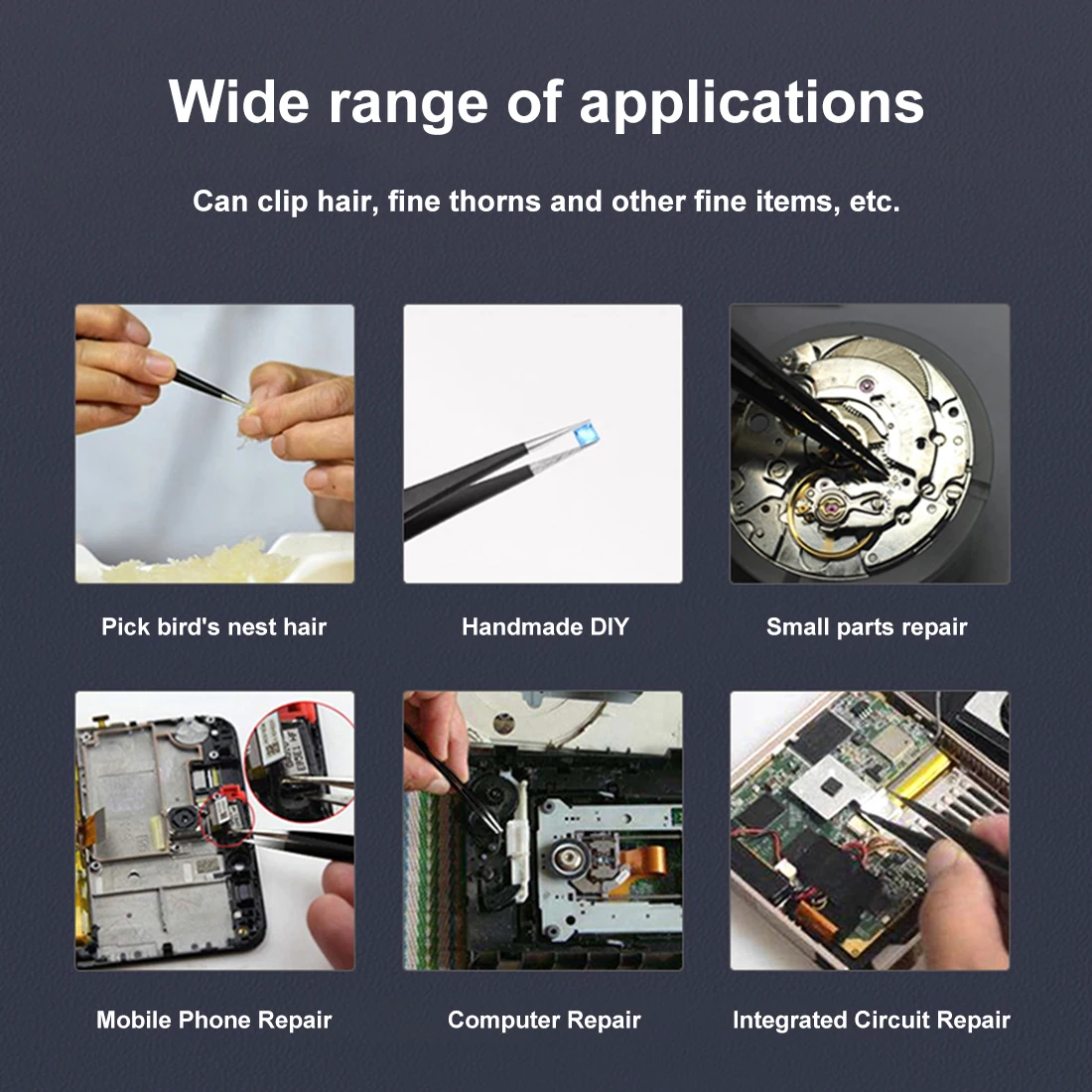 Wide range of applications

Can clip hair, fine thorns and other fine items, etc.

Pick bird's nest hair

Handmade DIY

Small parts repair

Mobile Phone Repair

Computer Repair

Integrated Circuit Repair