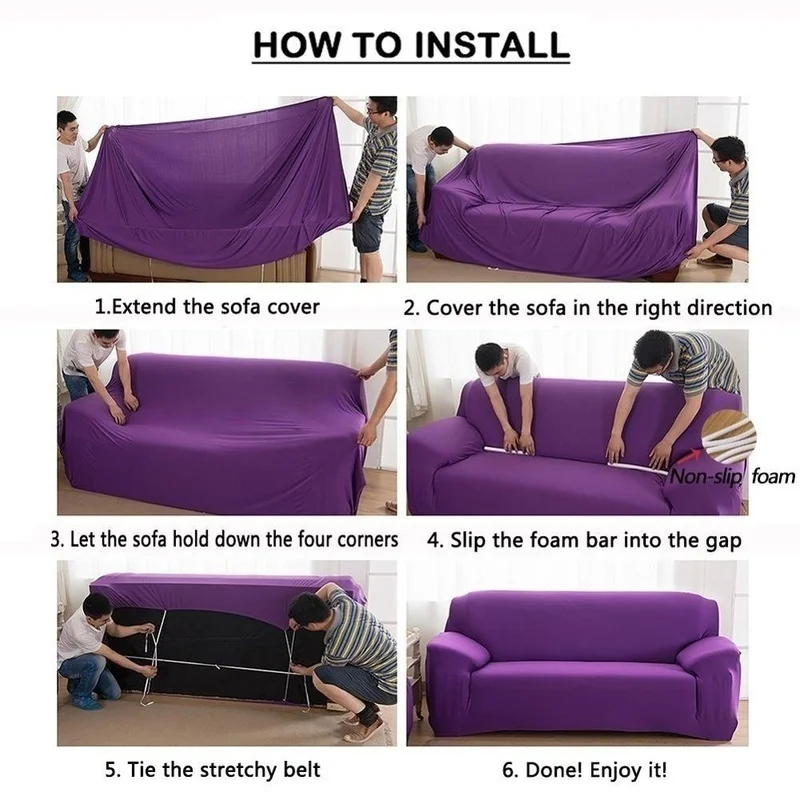 HOW TO INSTALL

1.Extend the sofa cover

2. Cover the sofa in the right direction

3. Let the sofa hold down the four corners

Non-slip foam

4. Slip the foam bar into the gap

5. Tie the stretchy belt

6. Done! Enjoy it!