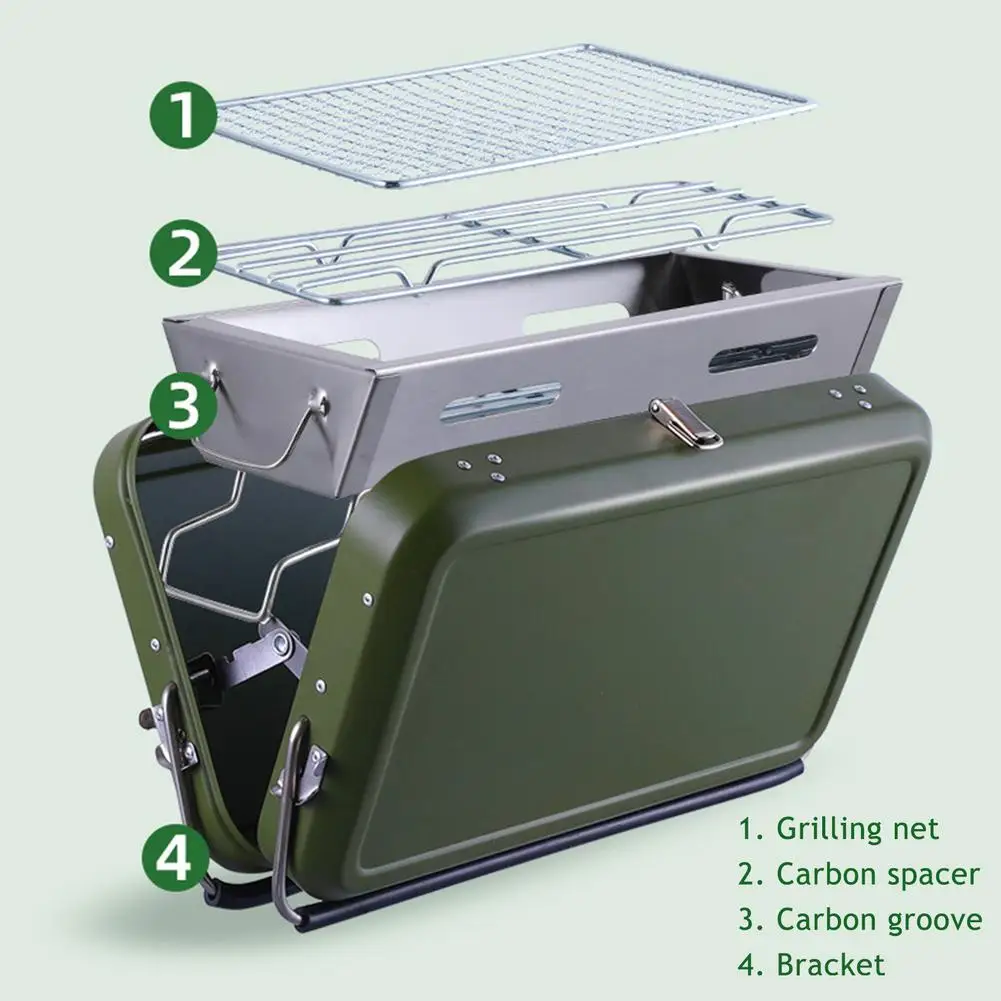 1
2
3
4

1. Grilling net
2. Carbon spacer
3. Carbon groove
4. Bracket