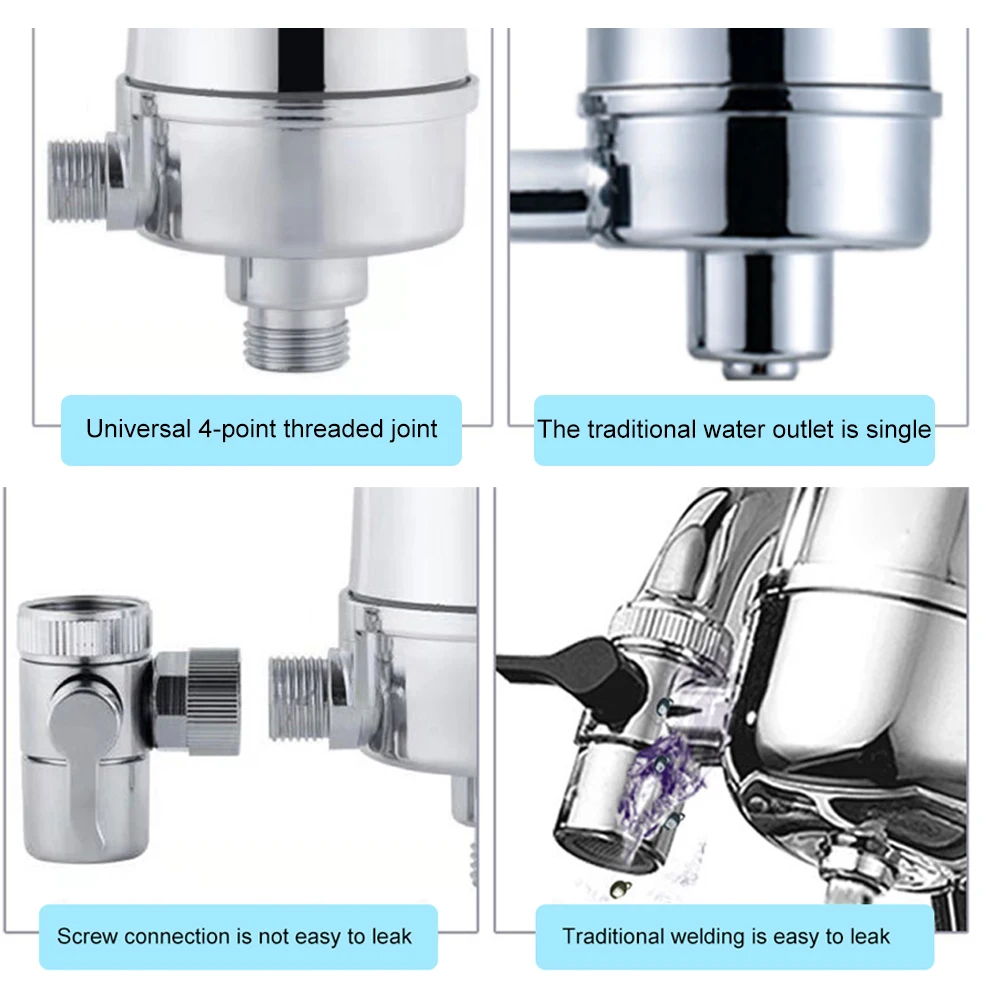 Universal 4-point threaded joint

The traditional water outlet is single

Screw connection is not easy to leak

Traditional welding is easy to leak