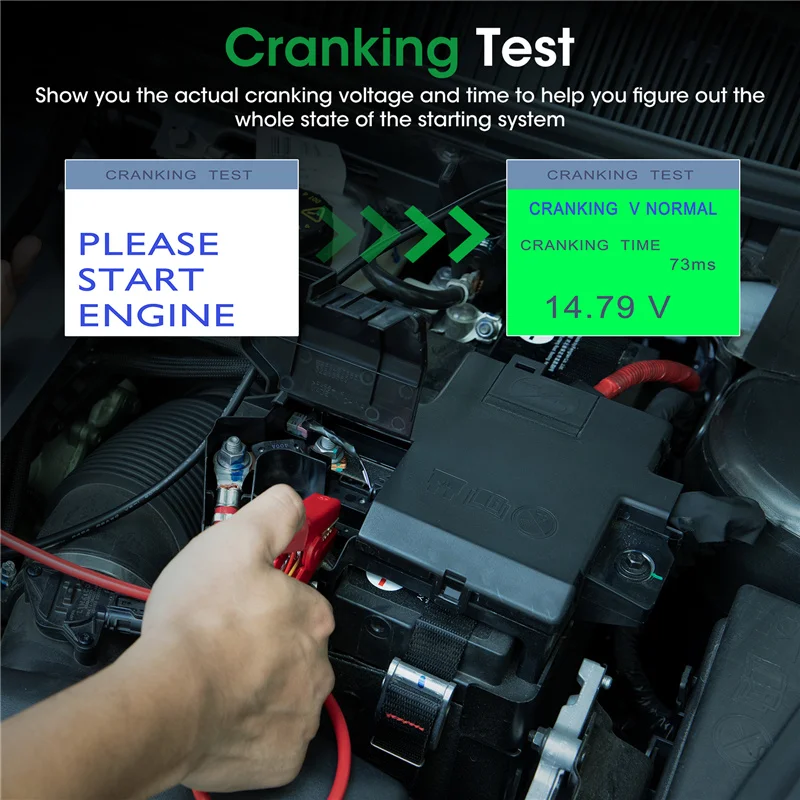 Cranking Test

Show you the actual cranking voltage and time to help you figure out the whole state of the starting system

CRANKING TEST

PLEASE START ENGINE

CRANKING TEST

CRANKING V NORMAL

CRANKING TIME

73ms

14.79 V