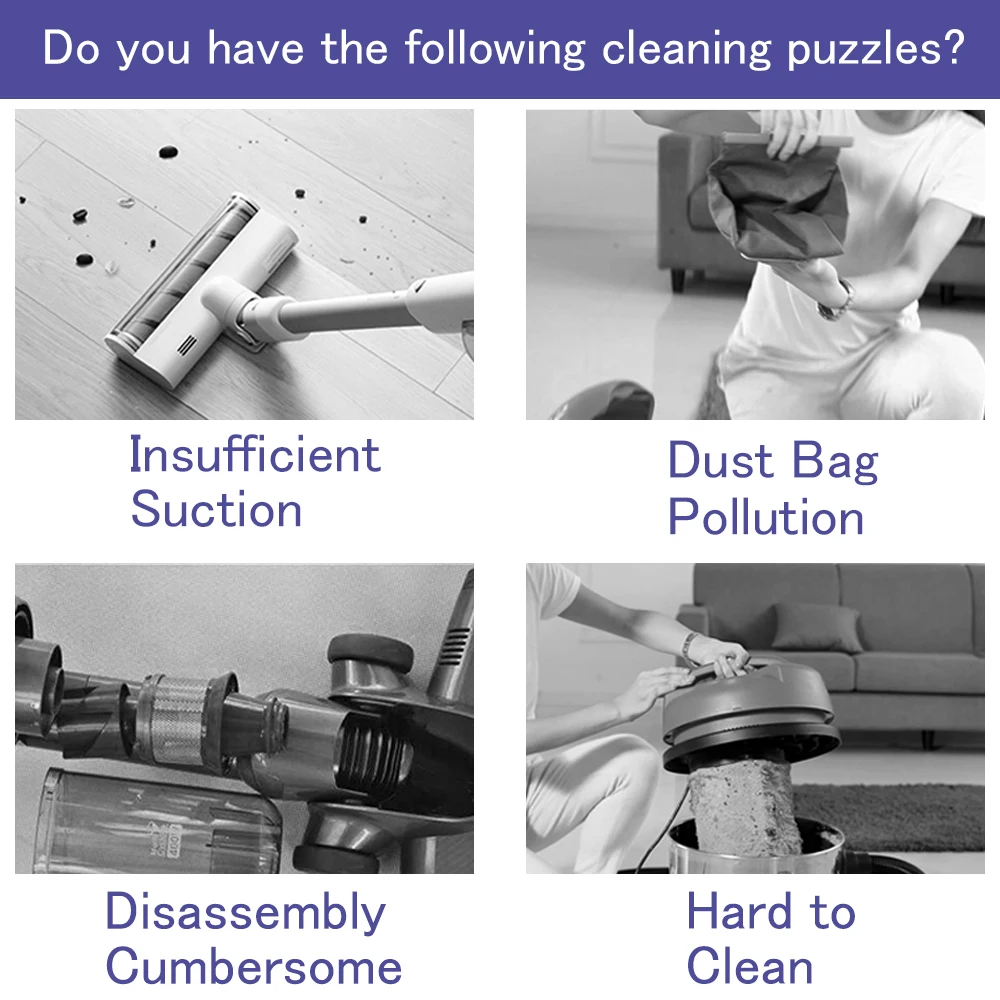 Do you have the following cleaning puzzles?

Insufficient Suction

Dust Bag Pollution

Disassembly Cumbersome

Hard to Clean