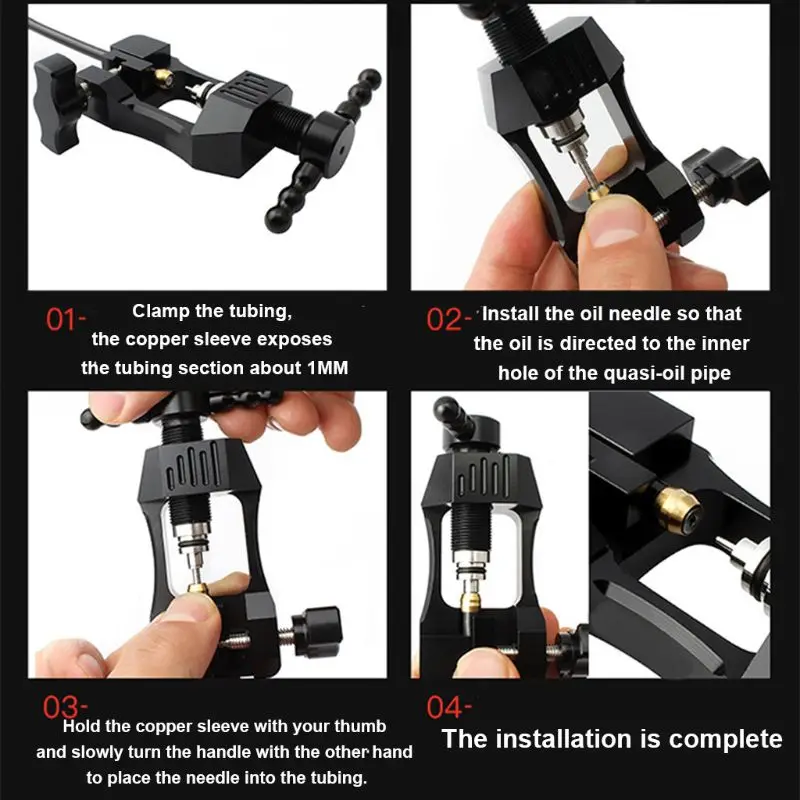 01- Clamp the tubing, the copper sleeve exposes the tubing section about 1MM

02- Install the oil needle so that the oil is directed to the inner hole of the quasi-oil pipe

03- Hold the copper sleeve with your thumb and slowly turn the handle with the other hand to place the needle into the tubing.

04- The installation is complete