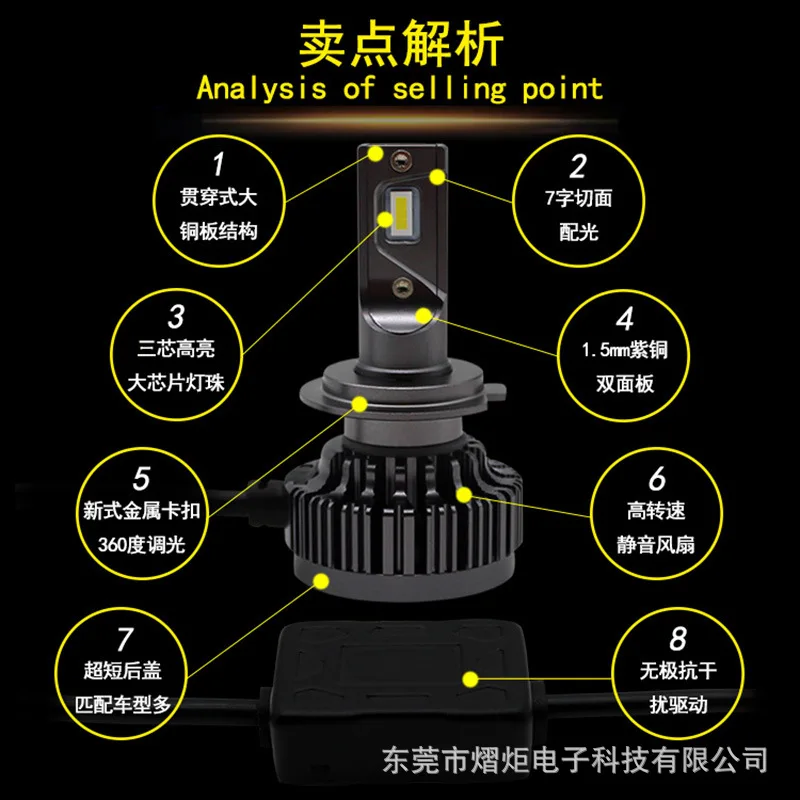 卖点解析
Analysis of selling point

1
贯穿式大
铜板结构

2
7字切面
配光

3
三芯高亮
大芯片灯珠

4
1.5mm紫铜
双面板

5
新式金属卡扣
360度调光

6
高转速
静音风扇

7
超短后盖
匹配车型多

8
无极抗干
扰驱动

东莞市熠炬电子科技有限公司