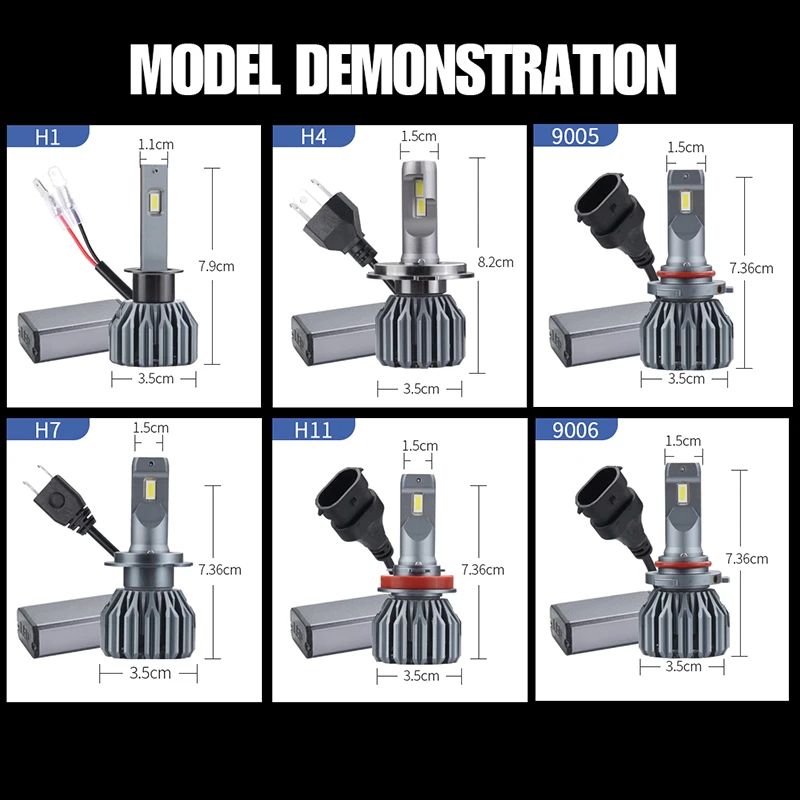 MODEL DEMONSTRATION

H1

1.1cm

7.9cm

3.5cm

H4

1.5cm

8.2cm

3.5cm

9005

1.5cm

7.36cm

3.5cm

H7

1.5cm

7.36cm

3.5cm

H11

1.5cm

7.36cm

3.5cm

9006

1.5cm

7.36cm

3.5cm