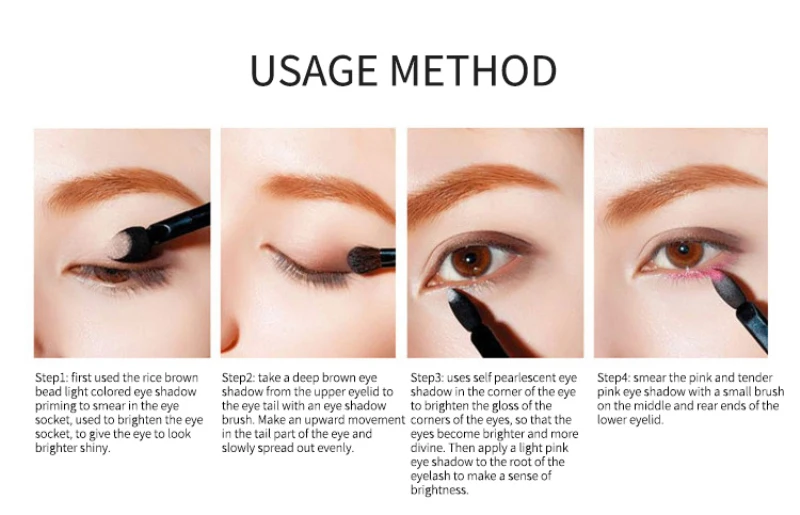 USAGE METHOD

Step1: first used the rice brown bead light colored eye shadow priming to smear in the eye socket, used to brighten the eye socket, to give the eye to look brighter shiny.

Step2: take a deep brown eye shadow from the upper eyelid to the eye tail with an eye shadow brush. Make an upward movement in the tail part of the eye and slowly spread out evenly.

Step3: uses self pearlescent eye shadow in the corner of the eye to brighten the gloss of the corners of the eyes, so that the eyes become brighter and more divine. Then apply a light pink eye shadow to the root of the eyelash to make a sense of brightness.

Step4: smear the pink and tender pink eye shadow with a small brush on the middle and rear ends of the lower eyelid.