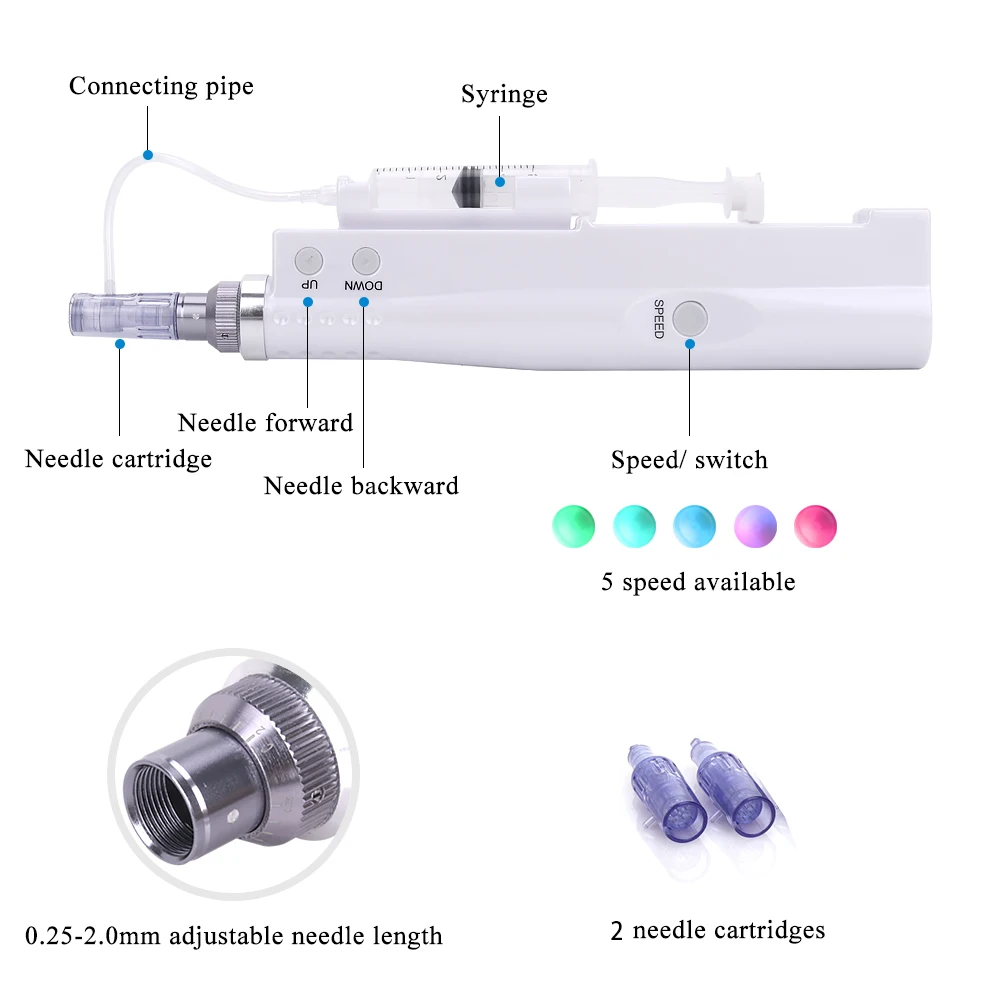 Connecting pipe

Syringe

UP

DOWN

SPEED

Needle forward

Needle cartridge

Needle backward

Speed/ switch

5 speed available

0.25-2.0mm adjustable needle length

2 needle cartridges