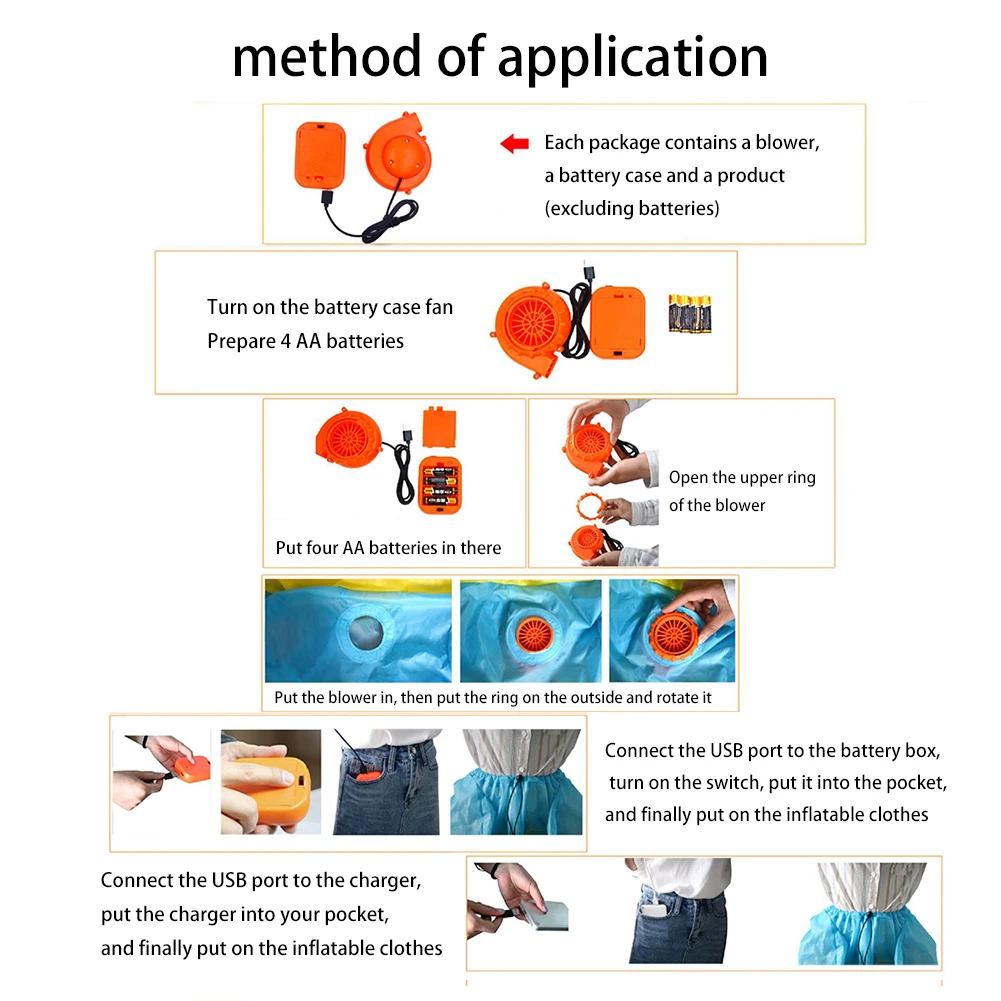 method of application

Each package contains a blower, a battery case and a product (excluding batteries)

Turn on the battery case fan
Prepare 4 AA batteries

Put four AA batteries in there

Open the upper ring of the blower

Put the blower in, then put the ring on the outside and rotate it

Connect the USB port to the battery box, turn on the switch, put it into the pocket, and finally put on the inflatable clothes

Connect the USB port to the charger, put the charger into your pocket, and finally put on the inflatable clothes