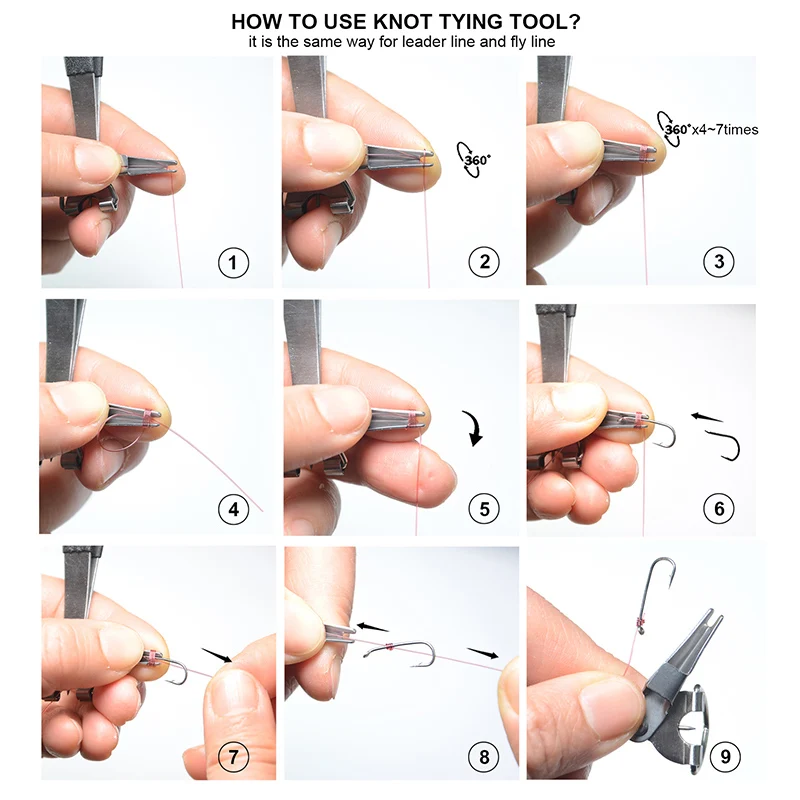 HOW TO USE KNOT TYING TOOL?
it is the same way for leader line and fly line

1

360°

2

360°x4~7times

3

4

5

6

7

8

9