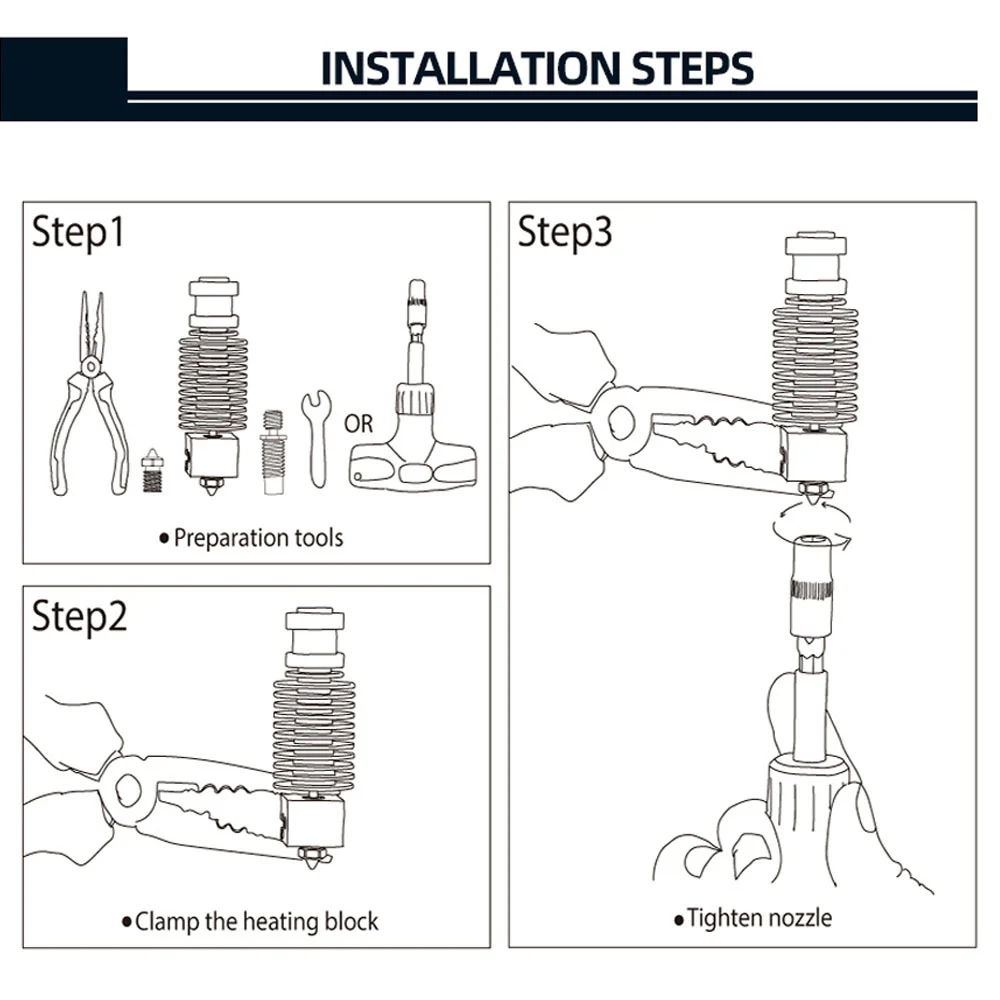 INSTALLATION STEPS

Step1

OR

• Preparation tools

Step2

• Clamp the heating block

Step3

• Tighten nozzle