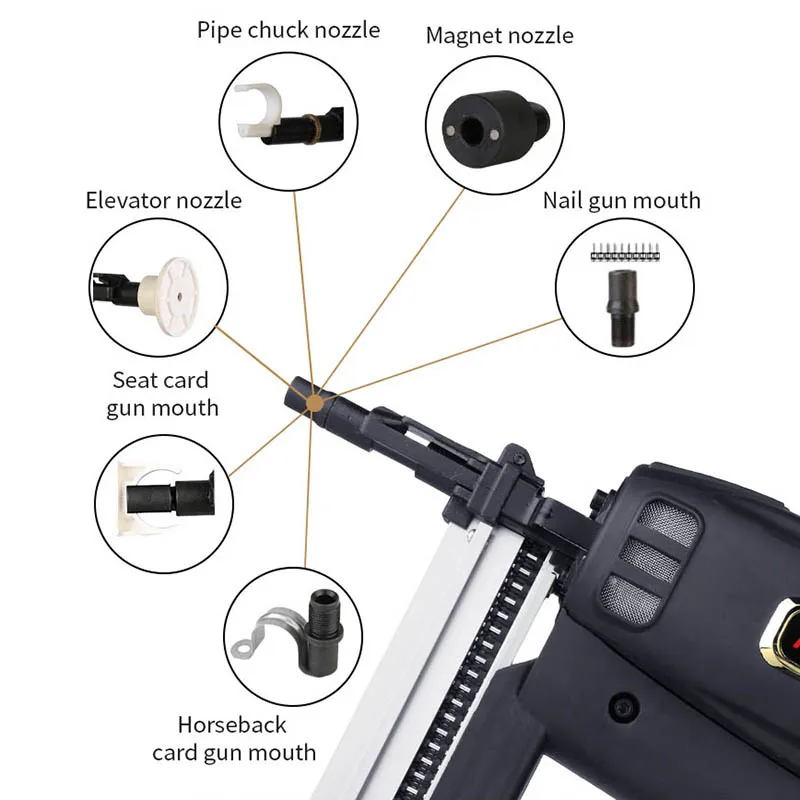 Pipe chuck nozzle

Magnet nozzle

Elevator nozzle

Nail gun mouth

Seat card gun mouth

Horseback card gun mouth