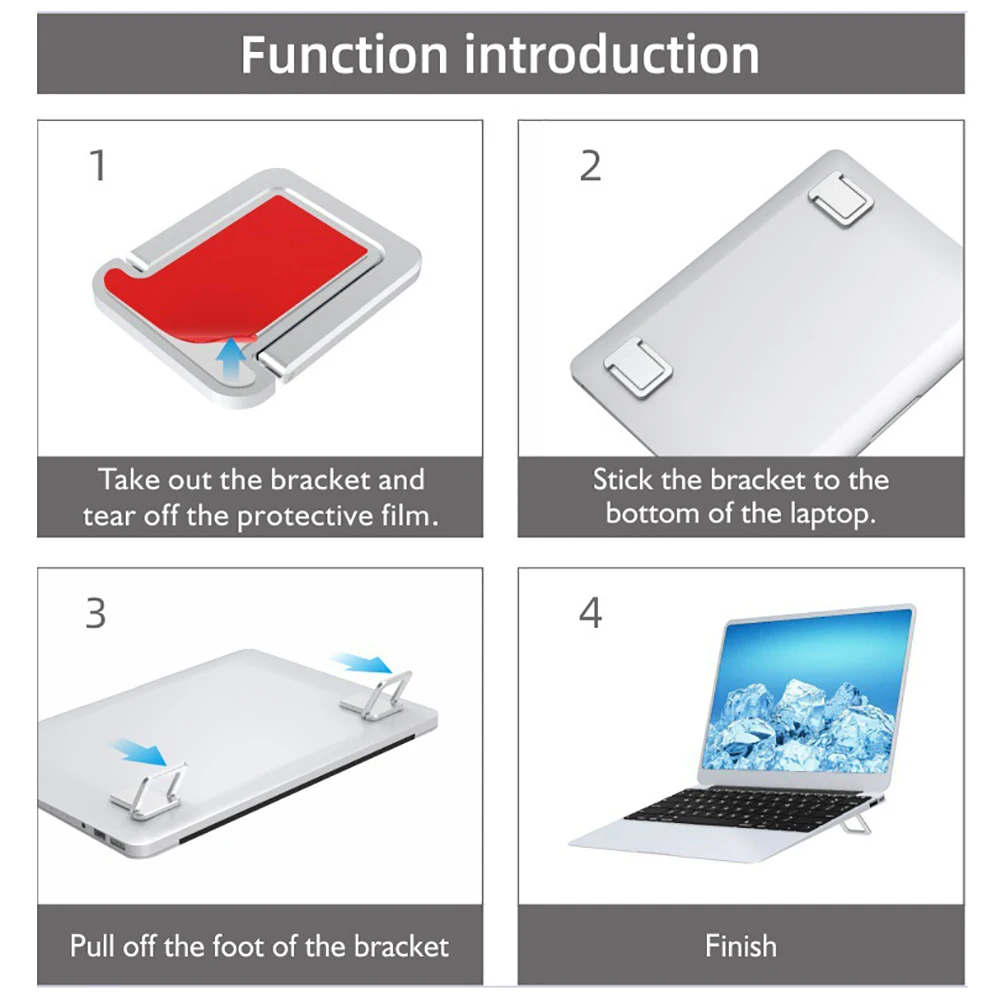 Function introduction

1

Take out the bracket and tear off the protective film.

2

Stick the bracket to the bottom of the laptop.

3

Pull off the foot of the bracket

4

Finish