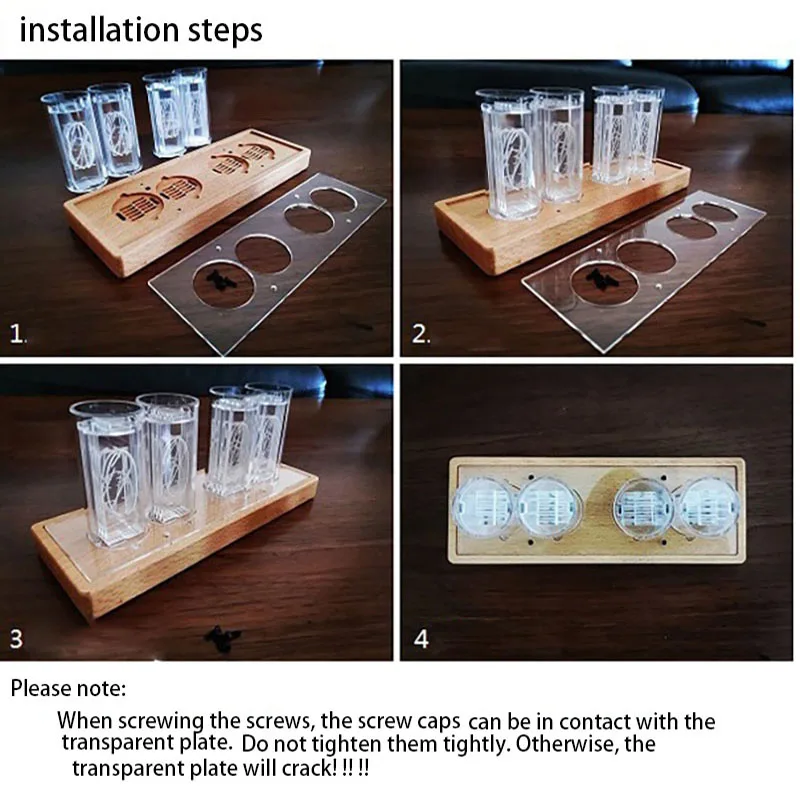 installation steps

1.

2.

3

4

Please note:

When screwing the screws, the screw caps can be in contact with the transparent plate. Do not tighten them tightly. Otherwise, the transparent plate will crack! !! !!