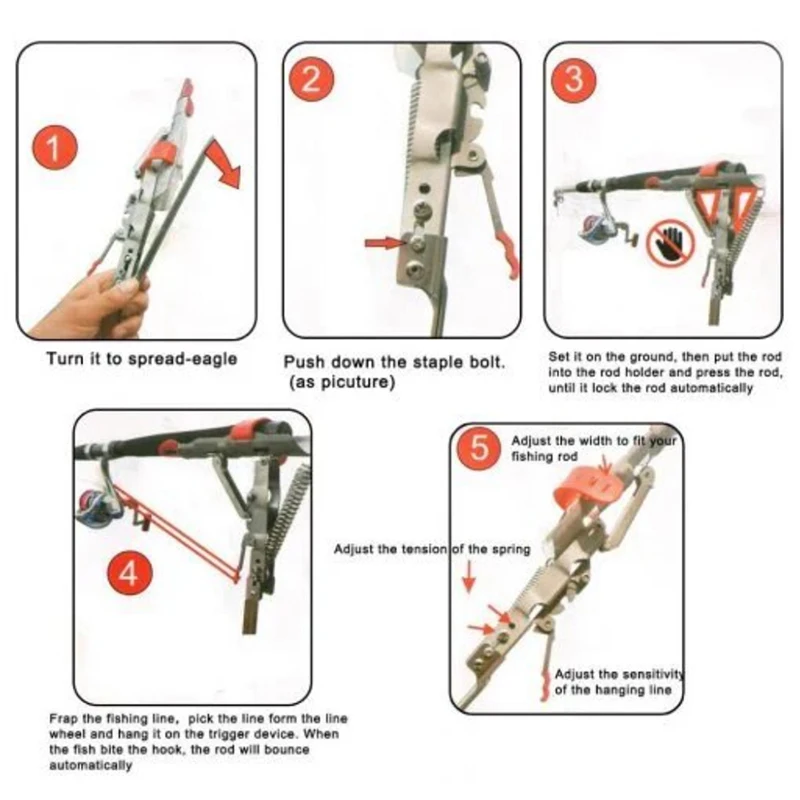 1

Turn it to spread-eagle

2

Push down the staple bolt. (as picuture)

3

Set it on the ground, then put the rod into the rod holder and press the rod, until it lock the rod automatically

4

Frap the fishing line, pick the line form the line wheel and hang it on the trigger device. When the fish bite the hook, the rod will bounce automatically

5

Adjust the width to fit your fishing rod

Adjust the tension of the spring

Adjust the sensitivity of the hanging line