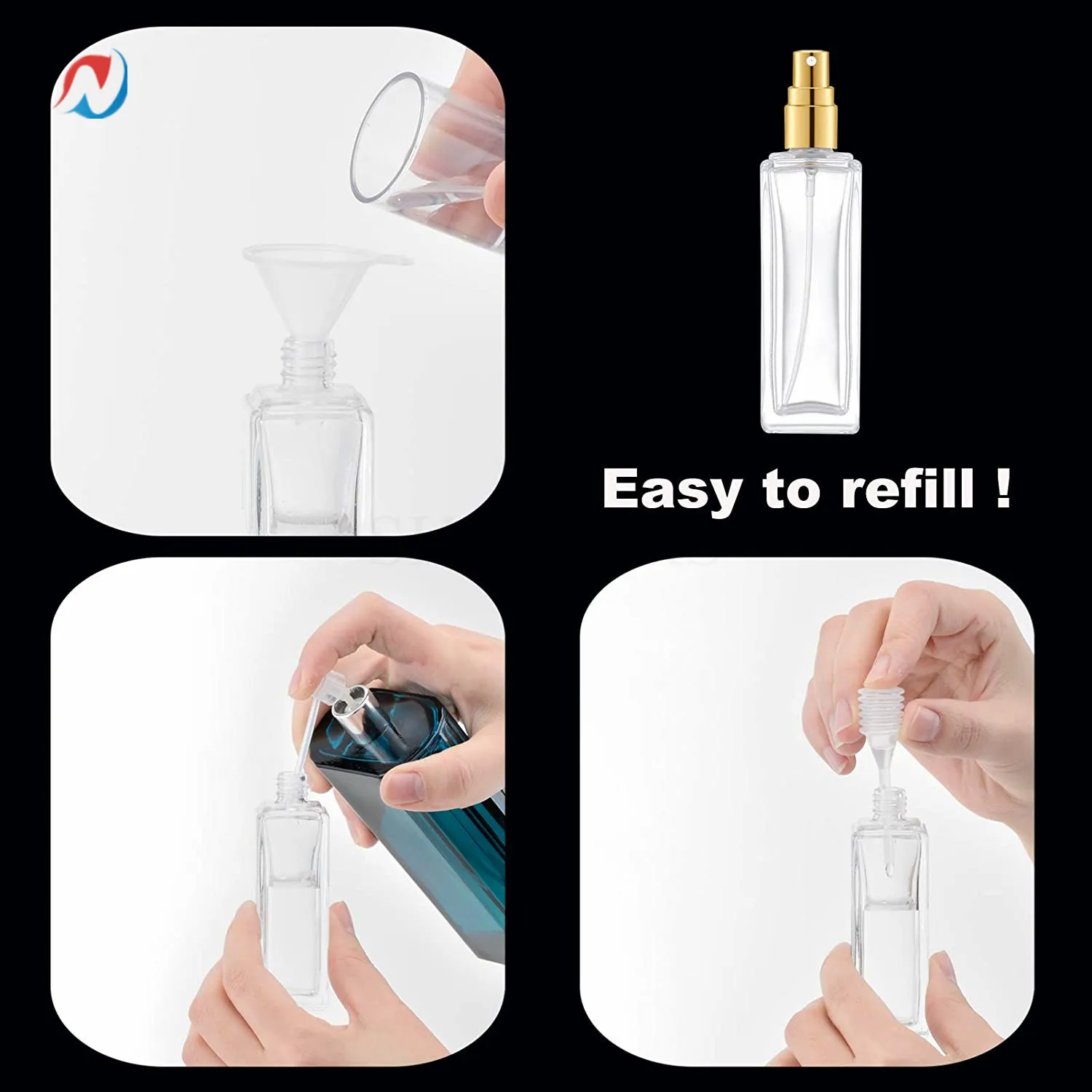 Easy to refill !