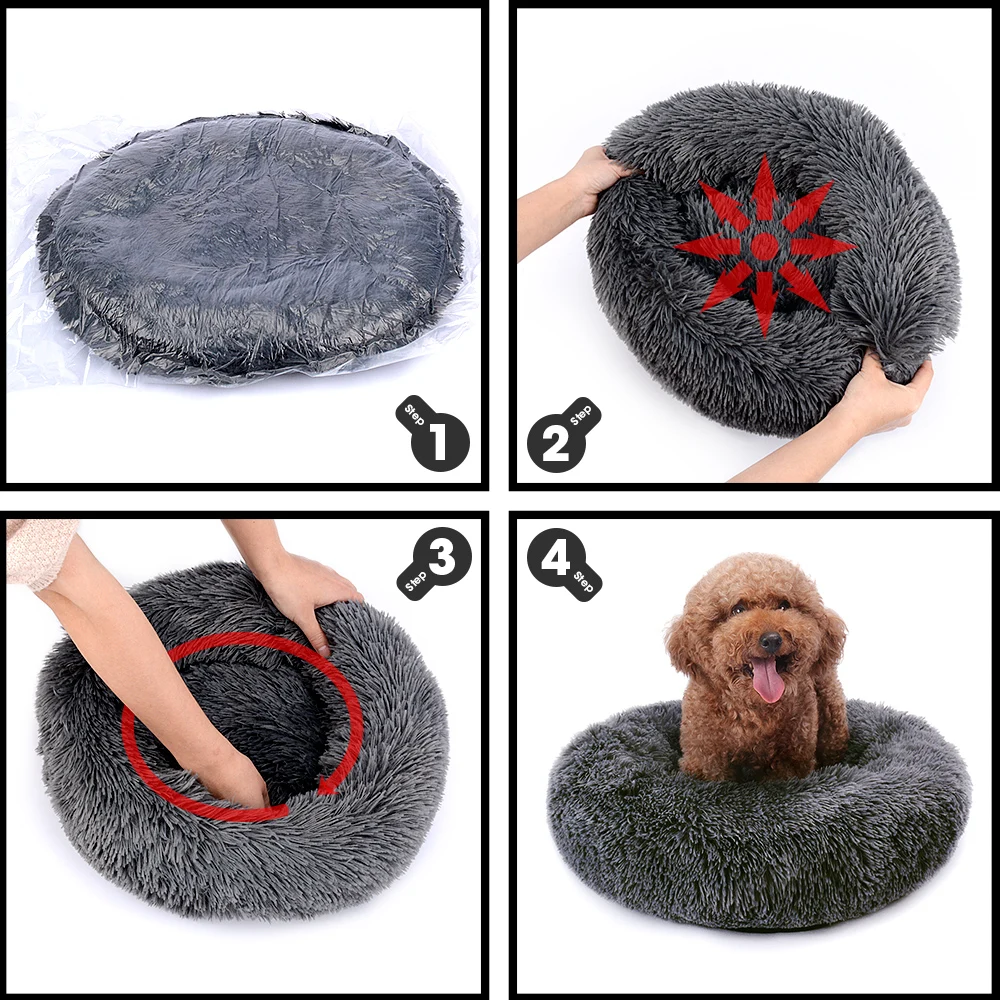 Step 1

Step 2

Step 3

Step 4