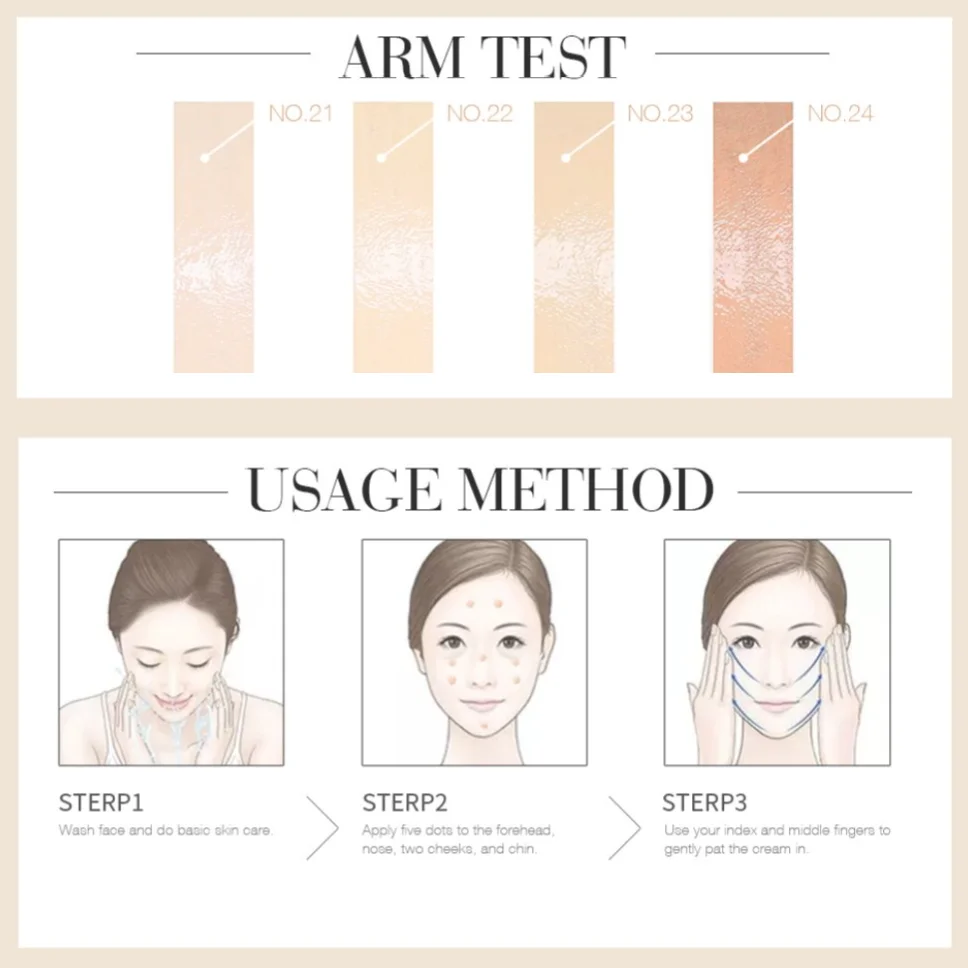 ARM TEST

NO.21

NO.22

NO.23

NO.24

USAGE METHOD

STERP1
Wash face and do basic skin care.

STERP2
Apply five dots to the forehead, nose, two cheeks, and chin.

STERP3
Use your index and middle fingers to gently pat the cream in.